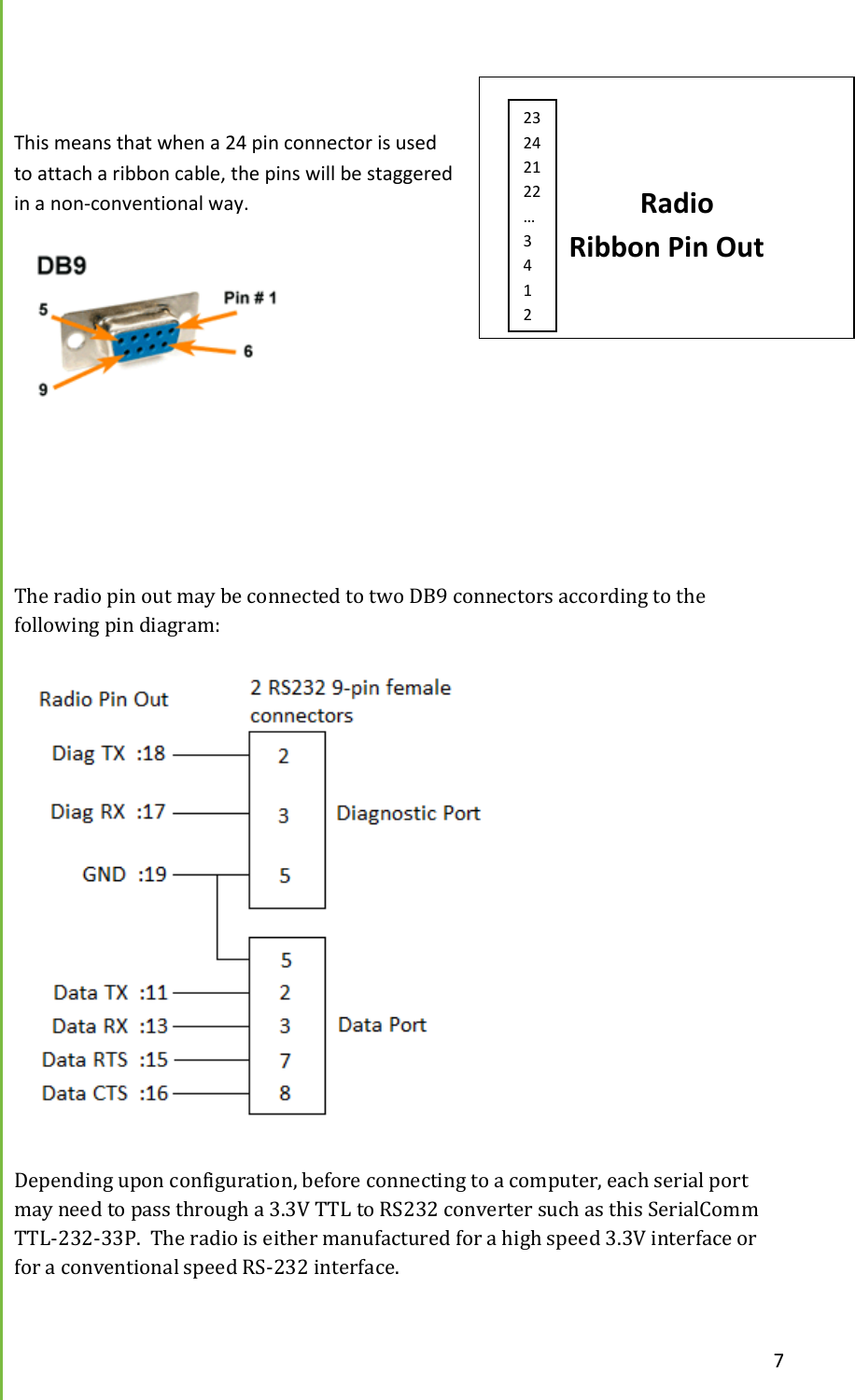 This means that when a 24 pin connector is used to attach a ribbon cable, the pins will be staggered in a non-conventional way.

23
24
21
22
…
3
4
1
2

Radio
Ribbon Pin Out

DB9

5

Pin # 1

6

9

The radio pin out may be connected to two DB9 connectors according to the following pin diagram:

Radio Pin Out

2 RS232 9-pin female connectors

Diag TX :18

Diag RX :17

GND :19

2

3

5

Diagnostic Port

Data TX :11

Data RX :13

Data RTS :15

Data CTS :16

5

2

3

7

8

Data Port

Depending upon configuration, before connecting to a computer, each serial port may need to pass through a 3.3V TTL to RS232 converter such as this SerialComm TTL-232-33P. The radio is either manufactured for a high speed 3.3V interface or for a conventional speed RS-232 interface.

7