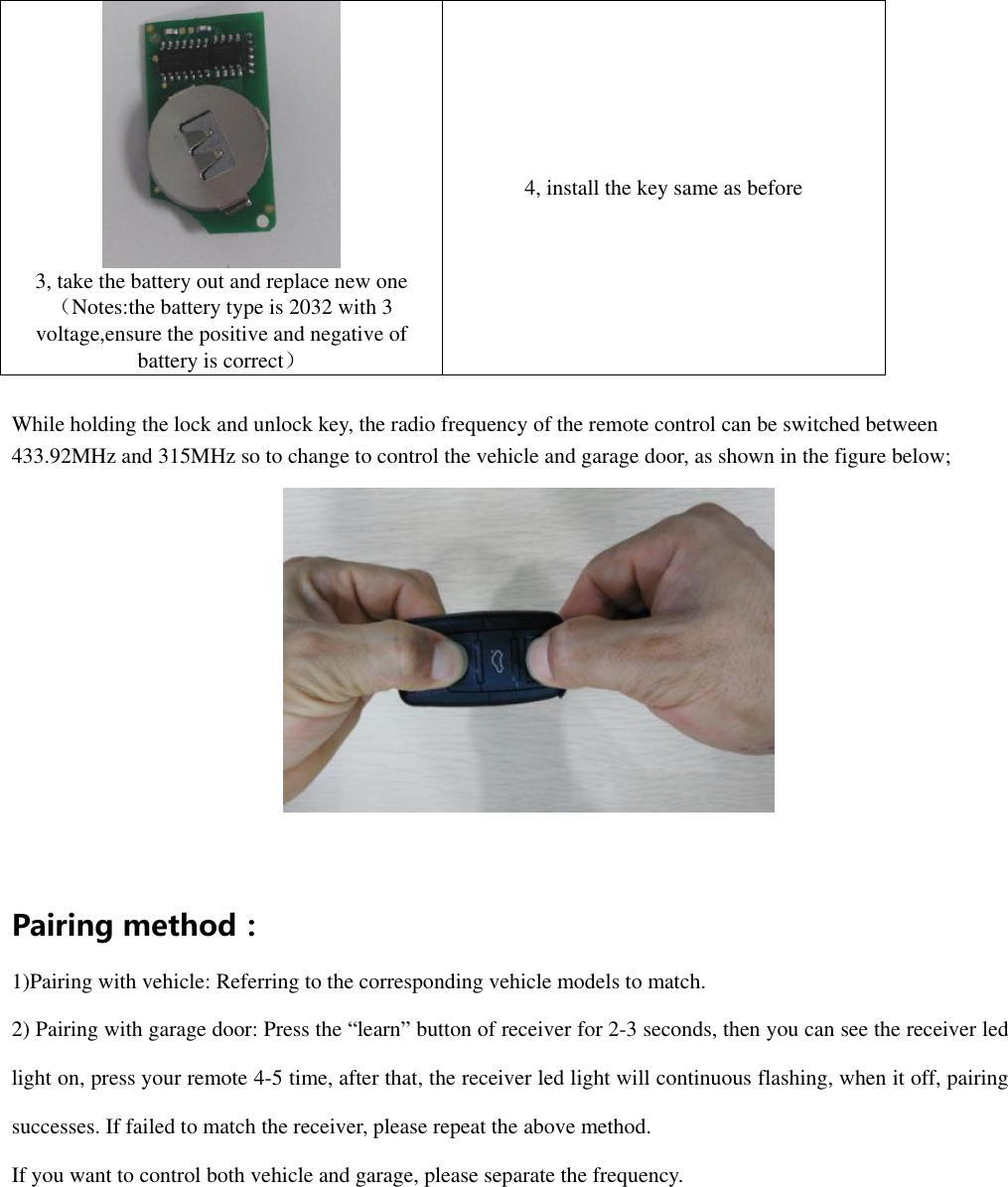 | 3, take the battery out and replace new one （Notes:the battery type is 2032 with 3 voltage,ensure the positive and negative of battery is correct） | 4, install the key same as before |
|---|---|

While holding the lock and unlock key, the radio frequency of the remote control can be switched between 433.92MHz and 315MHz so to change to control the vehicle and garage door, as shown in the figure below;

Pairing method：

1)Pairing with vehicle: Referring to the corresponding vehicle models to match.

2) Pairing with garage door: Press the “learn” button of receiver for 2-3 seconds, then you can see the receiver led light on, press your remote 4-5 time, after that, the receiver led light will continuous flashing, when it off, pairing successes. If failed to match the receiver, please repeat the above method.

If you want to control both vehicle and garage, please separate the frequency.