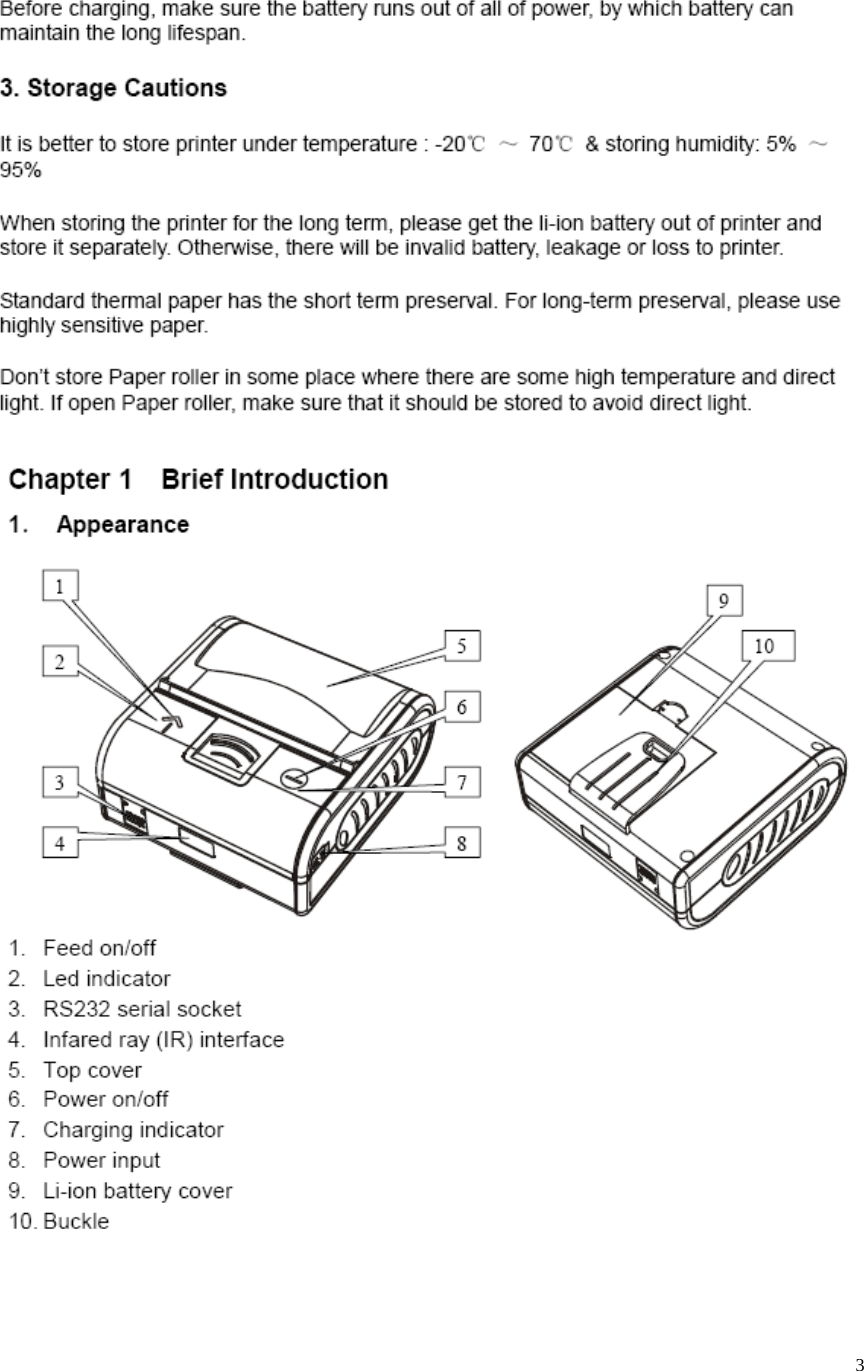 Before charging, make sure the battery runs out of all of power, by which battery can maintain the long lifespan.

3. Storage Cautions

It is better to store printer under temperature : -20℃ ～ 70℃ & storing humidity: 5% ～ 95%

When storing the printer for the long term, please get the li-ion battery out of printer and store it separately. Otherwise, there will be invalid battery, leakage or loss to printer.

Standard thermal paper has the short term preserval. For long-term preserval, please use highly sensitive paper.

Don't store Paper roller in some place where there are some high temperature and direct light. If open Paper roller, make sure that it should be stored to avoid direct light.

Chapter 1 Brief Introduction

1. Appearance

1
2
3
4
5
6
7
8
9
10

1. Feed on/off
2. Led indicator
3. RS232 serial socket
4. Infared ray (IR) interface
5. Top cover
6. Power on/off
7. Charging indicator
8. Power input
9. Li-ion battery cover
10. Buckle

3