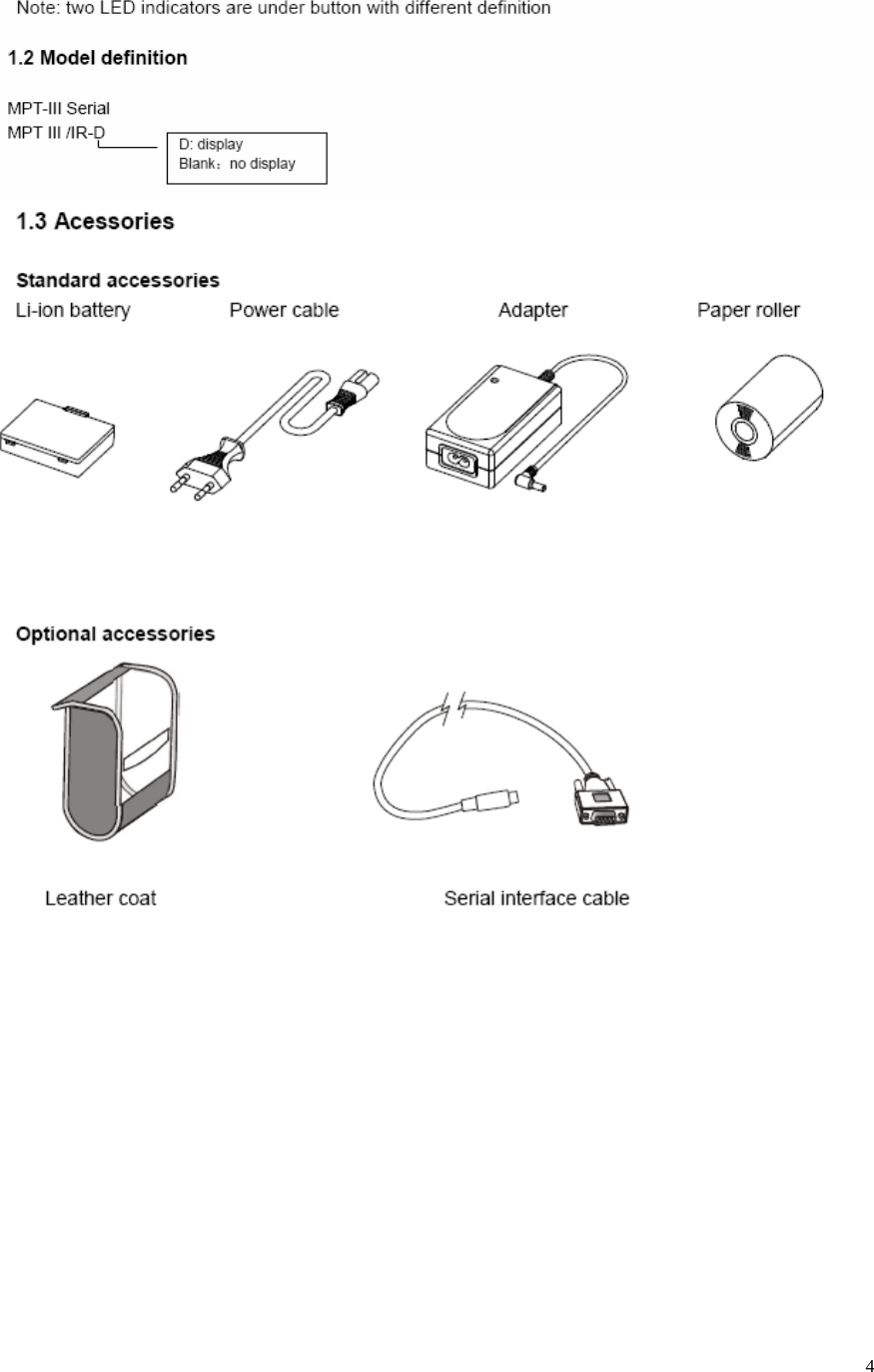 Note: two LED indicators are under button with different definition

1.2 Model definition

MPT-III Serial
MPT III /IR-D

D: display
Blank：no display

1.3 Acessories

Standard accessories

Li-ion battery

Power cable

Adapter

Paper roller

Optional accessories

Leather coat

Serial interface cable

4