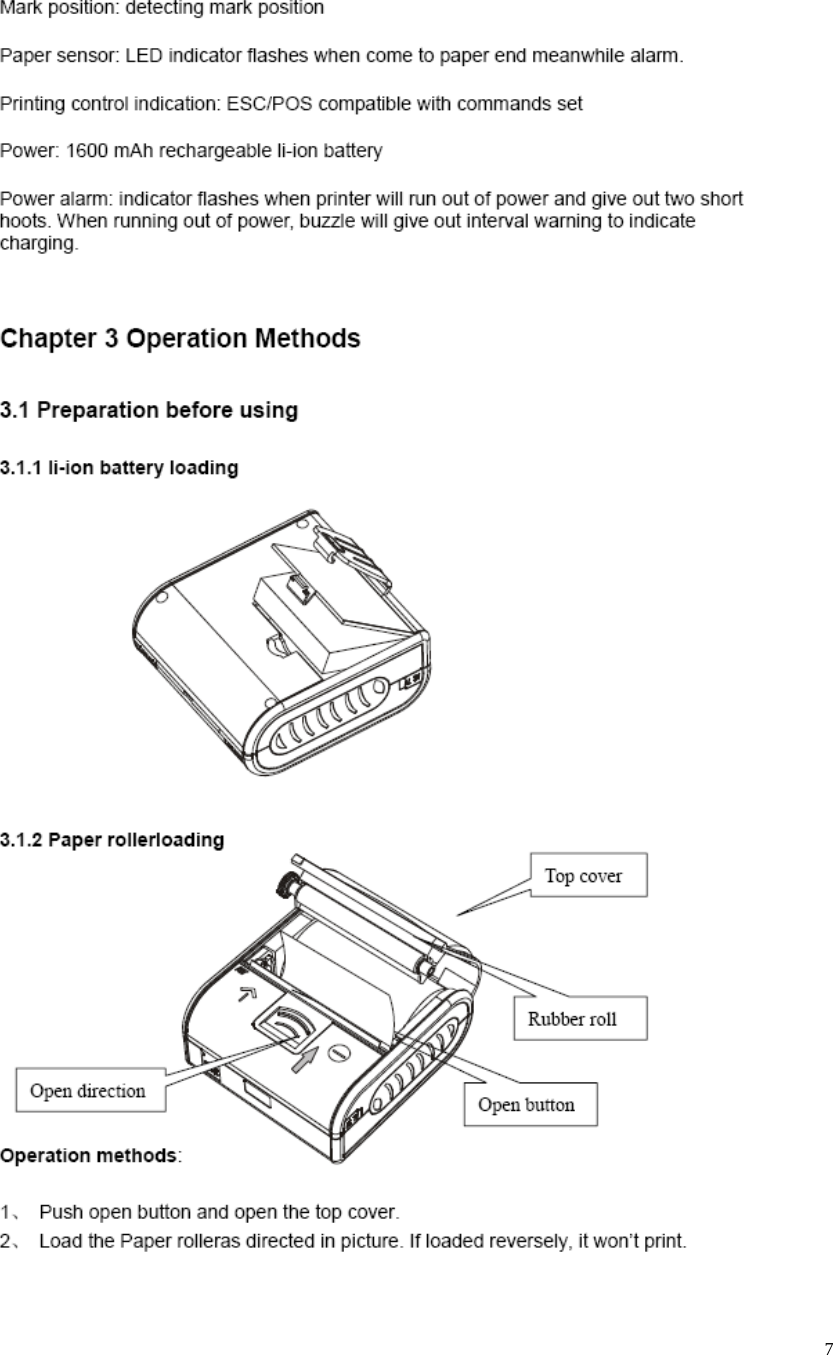 Mark position: detecting mark position

Paper sensor: LED indicator flashes when come to paper end meanwhile alarm.

Printing control indication: ESC/POS compatible with commands set

Power: 1600 mAh rechargeable li-ion battery

Power alarm: indicator flashes when printer will run out of power and give out two short hoots. When running out of power, buzzle will give out interval warning to indicate charging.

Chapter 3 Operation Methods

3.1 Preparation before using

3.1.1 li-ion battery loading

3.1.2 Paper rollerloading

Top cover

Rubber roll

Open direction

Open button

Operation methods:

1、 Push open button and open the top cover.
2、 Load the Paper rolleras directed in picture. If loaded reversely, it won't print.

7