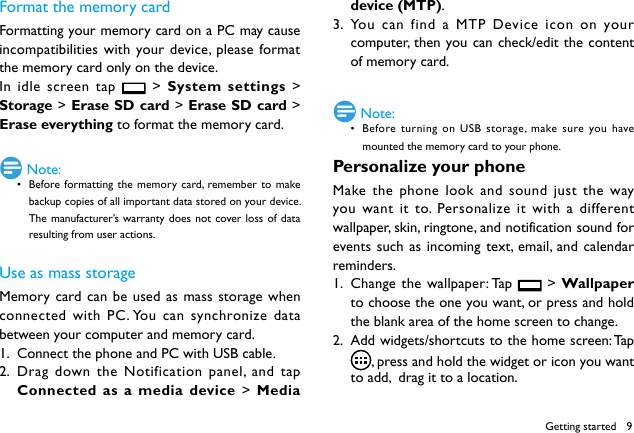 Format the memory card

Formatting your memory card on a PC may cause incompatibilities with your device, please format the memory card only on the device.

In idle screen tap > **System settings** > **Storage** > **Erase SD card** > **Erase SD card** > **Erase everything** to format the memory card.

Note:

• Before formatting the memory card, remember to make backup copies of all important data stored on your device. The manufacturer's warranty does not cover loss of data resulting from user actions.

Use as mass storage

Memory card can be used as mass storage when connected with PC. You can synchronize data between your computer and memory card.

1. Connect the phone and PC with USB cable.
2. Drag down the Notification panel, and tap **Connected as a media device** > **Media device (MTP)**.
3. You can find a MTP Device icon on your computer, then you can check/edit the content of memory card.

Note:

• Before turning on USB storage, make sure you have mounted the memory card to your phone.

**Personalize your phone**

Make the phone look and sound just the way you want it to. Personalize it with a different wallpaper, skin, ringtone, and notification sound for events such as incoming text, email, and calendar reminders.

1. Change the wallpaper: Tap > **Wallpaper** to choose the one you want, or press and hold the blank area of the home screen to change.
2. Add widgets/shortcuts to the home screen: Tap , press and hold the widget or icon you want to add, drag it to a location.

Getting started 9