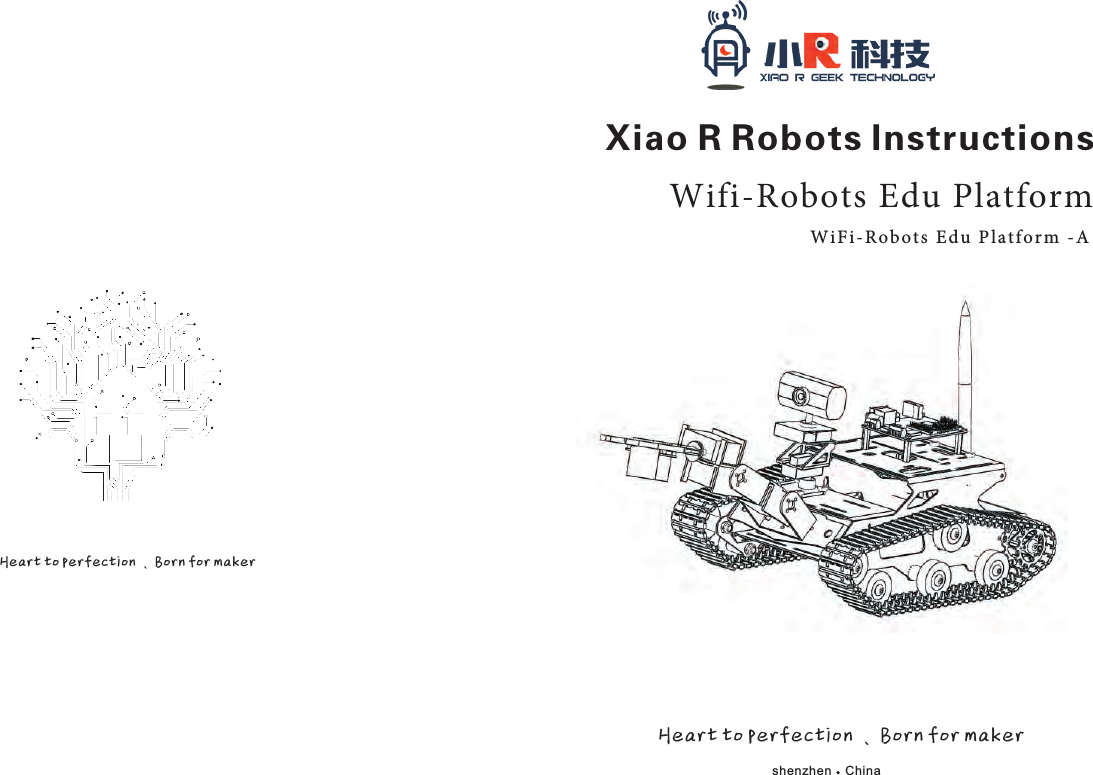 Heart to perfection 、Born for maker

小R 科技
XIAO R GEEK TECHNOLOGY

Xiao R Robots Instructions

Wifi-Robots Edu Platform

WiFi-Robots Edu Platform -A

Heart to perfection 、Born for maker

shenzhen • China