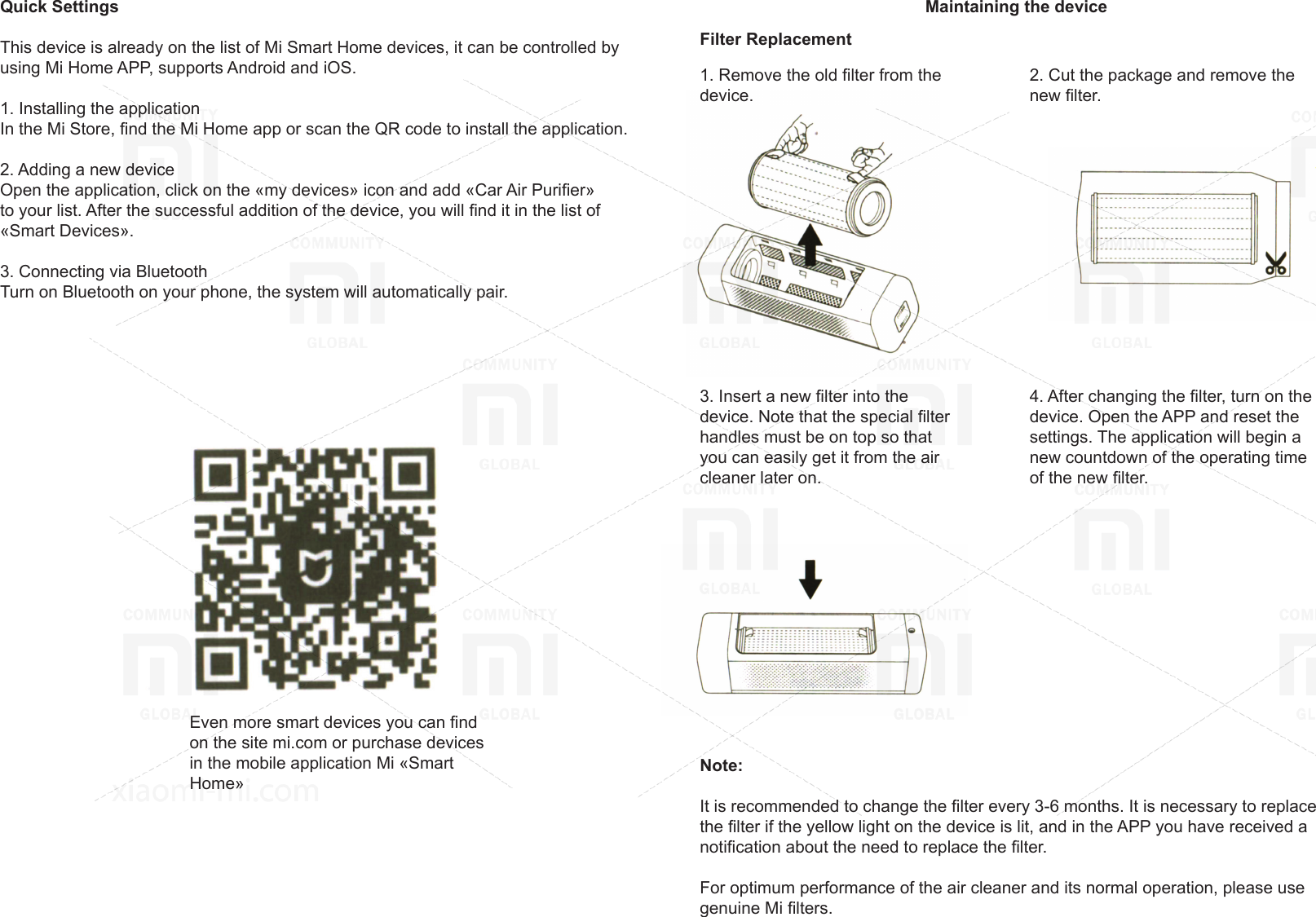 Quick Settings

This device is already on the list of Mi Smart Home devices, it can be controlled by using Mi Home APP, supports Android and iOS.

1. Installing the application
In the Mi Store, find the Mi Home app or scan the QR code to install the application.

2. Adding a new device
Open the application, click on the «my devices» icon and add «Car Air Purifier» to your list. After the successful addition of the device, you will find it in the list of «Smart Devices».

3. Connecting via Bluetooth
Turn on Bluetooth on your phone, the system will automatically pair.

Even more smart devices you can find on the site mi.com or purchase devices in the mobile application Mi «Smart Home»

xiaomi-mi.com

Maintaining the device

Filter Replacement

1. Remove the old filter from the device.

2. Cut the package and remove the new filter.

3. Insert a new filter into the device. Note that the special filter handles must be on top so that you can easily get it from the air cleaner later on.

4. After changing the filter, turn on the device. Open the APP and reset the settings. The application will begin a new countdown of the operating time of the new filter.

Note:

It is recommended to change the filter every 3-6 months. It is necessary to replace the filter if the yellow light on the device is lit, and in the APP you have received a notification about the need to replace the filter.

For optimum performance of the air cleaner and its normal operation, please use genuine Mi filters.