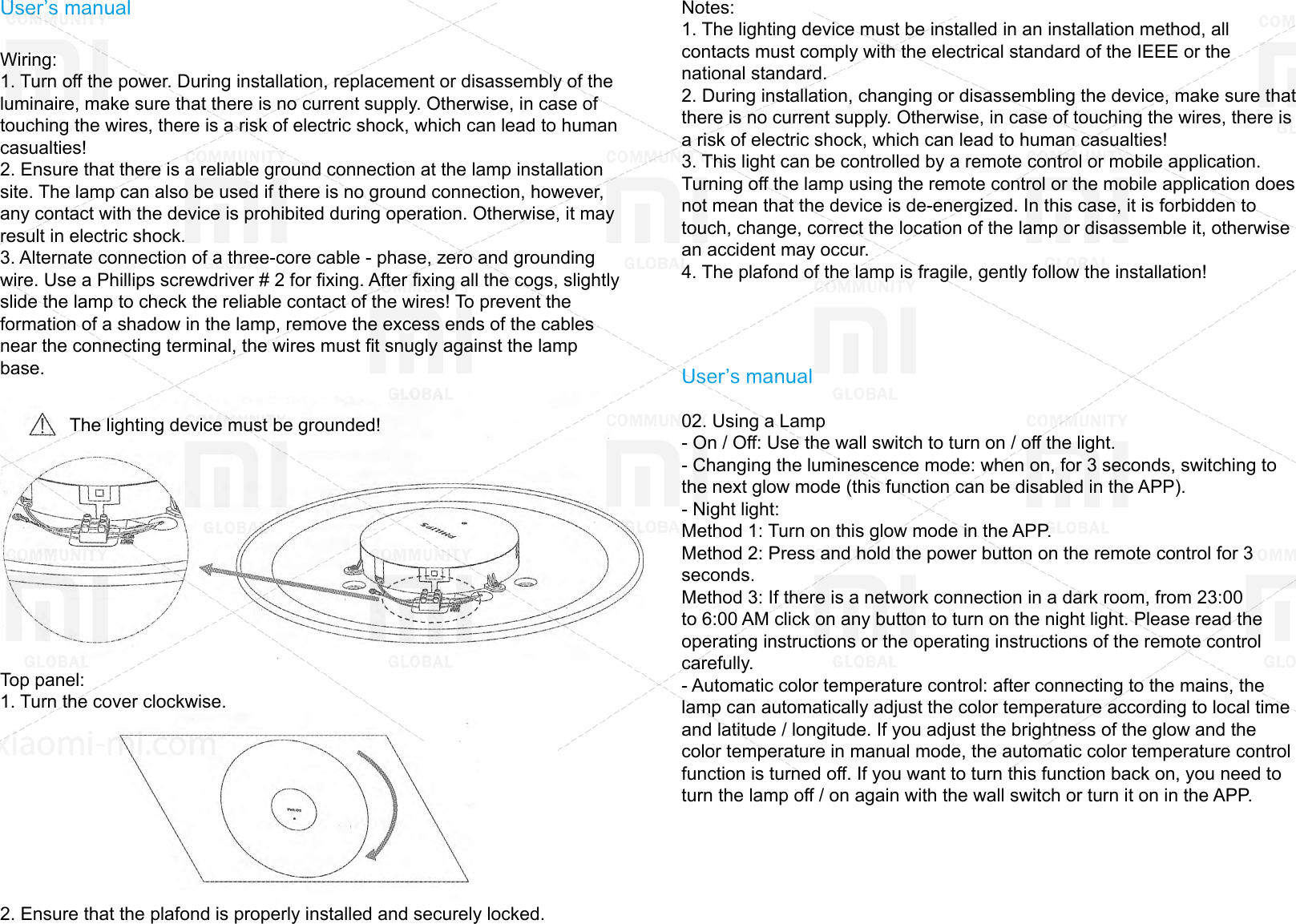 User's manual

Wiring:
1. Turn off the power. During installation, replacement or disassembly of the luminaire, make sure that there is no current supply. Otherwise, in case of touching the wires, there is a risk of electric shock, which can lead to human casualties!
2. Ensure that there is a reliable ground connection at the lamp installation site. The lamp can also be used if there is no ground connection, however, any contact with the device is prohibited during operation. Otherwise, it may result in electric shock.
3. Alternate connection of a three-core cable - phase, zero and grounding wire. Use a Phillips screwdriver # 2 for fixing. After fixing all the cogs, slightly slide the lamp to check the reliable contact of the wires! To prevent the formation of a shadow in the lamp, remove the excess ends of the cables near the connecting terminal, the wires must fit snugly against the lamp base.

The lighting device must be grounded!

PHILIPS

Top panel:
1. Turn the cover clockwise.

xiaomi-mi.com

PHILIPS

2. Ensure that the plafond is properly installed and securely locked.

Notes:
1. The lighting device must be installed in an installation method, all contacts must comply with the electrical standard of the IEEE or the national standard.
2. During installation, changing or disassembling the device, make sure that there is no current supply. Otherwise, in case of touching the wires, there is a risk of electric shock, which can lead to human casualties!
3. This light can be controlled by a remote control or mobile application. Turning off the lamp using the remote control or the mobile application does not mean that the device is de-energized. In this case, it is forbidden to touch, change, correct the location of the lamp or disassemble it, otherwise an accident may occur.
4. The plafond of the lamp is fragile, gently follow the installation!

User's manual

02. Using a Lamp
- On / Off: Use the wall switch to turn on / off the light.
- Changing the luminescence mode: when on, for 3 seconds, switching to the next glow mode (this function can be disabled in the APP).
- Night light:
Method 1: Turn on this glow mode in the APP.
Method 2: Press and hold the power button on the remote control for 3 seconds.
Method 3: If there is a network connection in a dark room, from 23:00 to 6:00 AM click on any button to turn on the night light. Please read the operating instructions or the operating instructions of the remote control carefully.
- Automatic color temperature control: after connecting to the mains, the lamp can automatically adjust the color temperature according to local time and latitude / longitude. If you adjust the brightness of the glow and the color temperature in manual mode, the automatic color temperature control function is turned off. If you want to turn this function back on, you need to turn the lamp off / on again with the wall switch or turn it on in the APP.