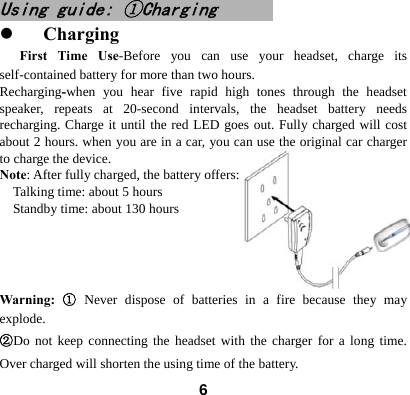 Using guide: ①Charging

● Charging

First Time Use-Before you can use your headset, charge its self-contained battery for more than two hours.

Recharging-when you hear five rapid high tones through the headset speaker, repeats at 20-second intervals, the headset battery needs recharging. Charge it until the red LED goes out. Fully charged will cost about 2 hours. when you are in a car, you can use the original car charger to charge the device.

Note: After fully charged, the battery offers:
Talking time: about 5 hours
Standby time: about 130 hours

Warning: ① Never dispose of batteries in a fire because they may explode.

②Do not keep connecting the headset with the charger for a long time. Over charged will shorten the using time of the battery.

6