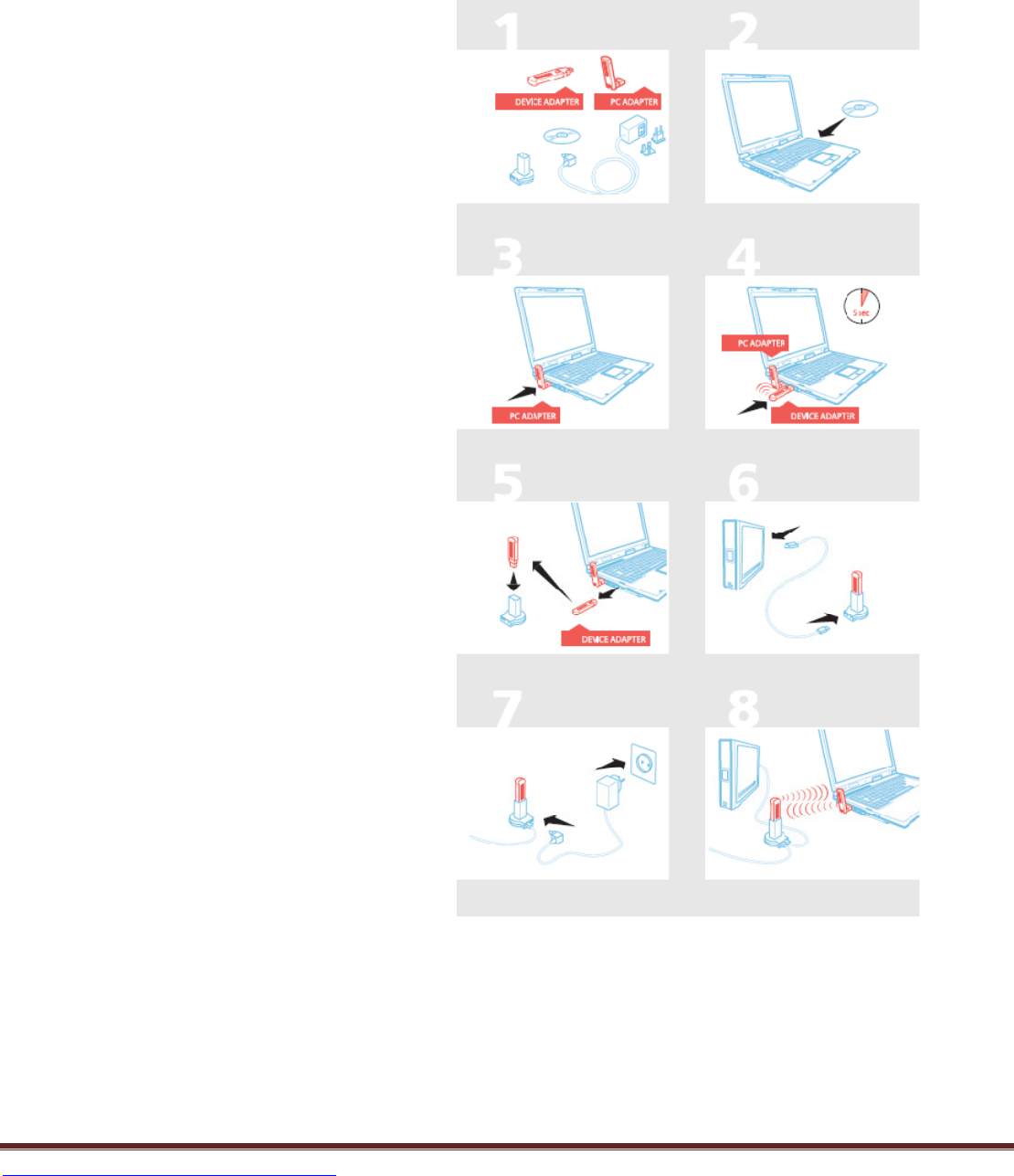 1

DEVICE ADAPTER

PC ADAPTER

2

3

PC ADAPTER

4

5 sec

PC ADAPTER

DEVICE ADAPTER

5

DEVICE ADAPTER

6

7

8