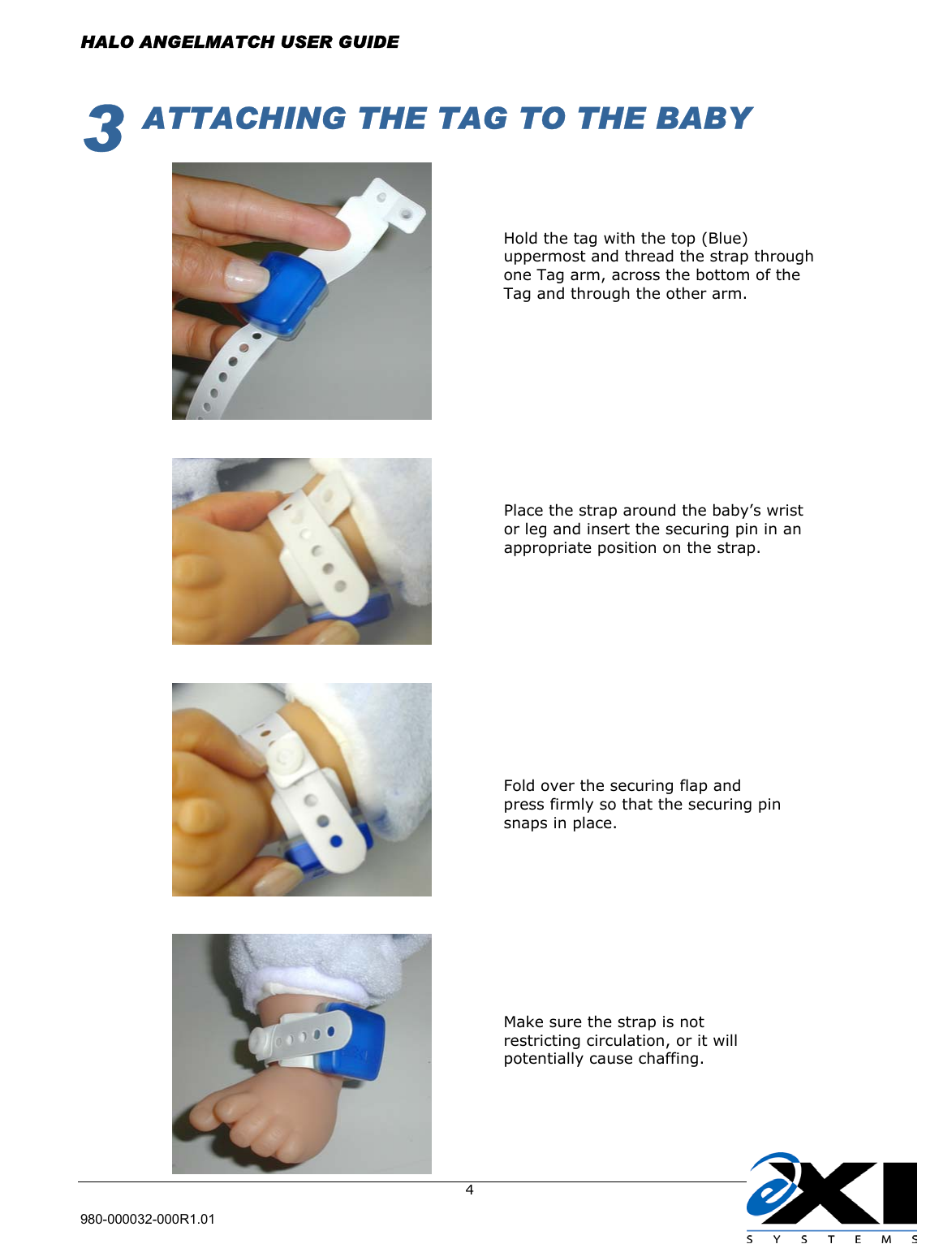 HALO ANGELMATCH USER GUIDE

3 ATTACHING THE TAG TO THE BABY

Hold the tag with the top (Blue) uppermost and thread the strap through one Tag arm, across the bottom of the Tag and through the other arm.

Place the strap around the baby's wrist or leg and insert the securing pin in an appropriate position on the strap.

Fold over the securing flap and press firmly so that the securing pin snaps in place.

Make sure the strap is not restricting circulation, or it will potentially cause chaffing.

4

980-000032-000R1.01

eXI
SYSTEMS