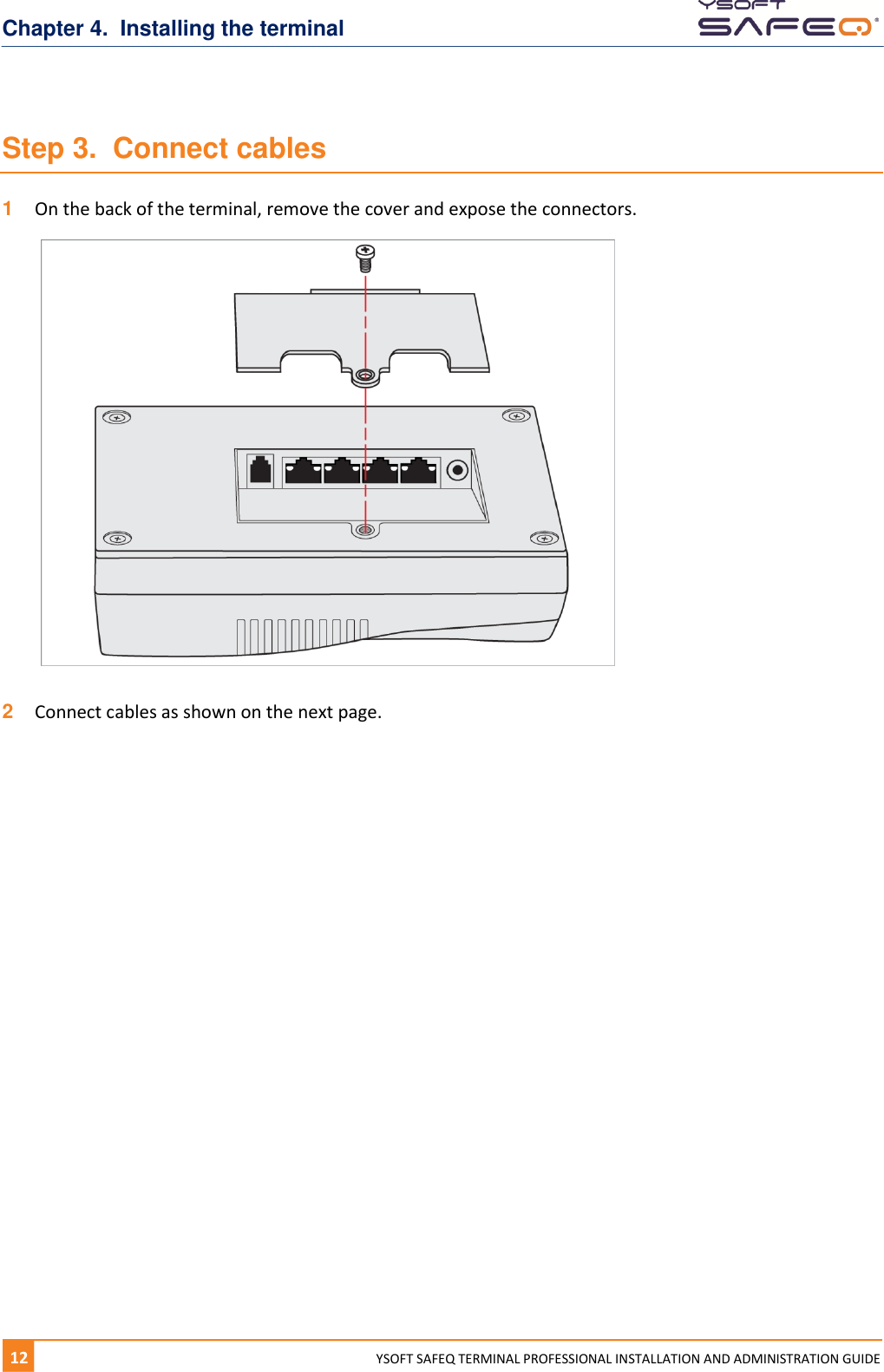 Chapter 4. Installing the terminal

YSOFT SAFEQ

Step 3. Connect cables

1 On the back of the terminal, remove the cover and expose the connectors.

2 Connect cables as shown on the next page.

12 YSOFT SAFEQ TERMINAL PROFESSIONAL INSTALLATION AND ADMINISTRATION GUIDE