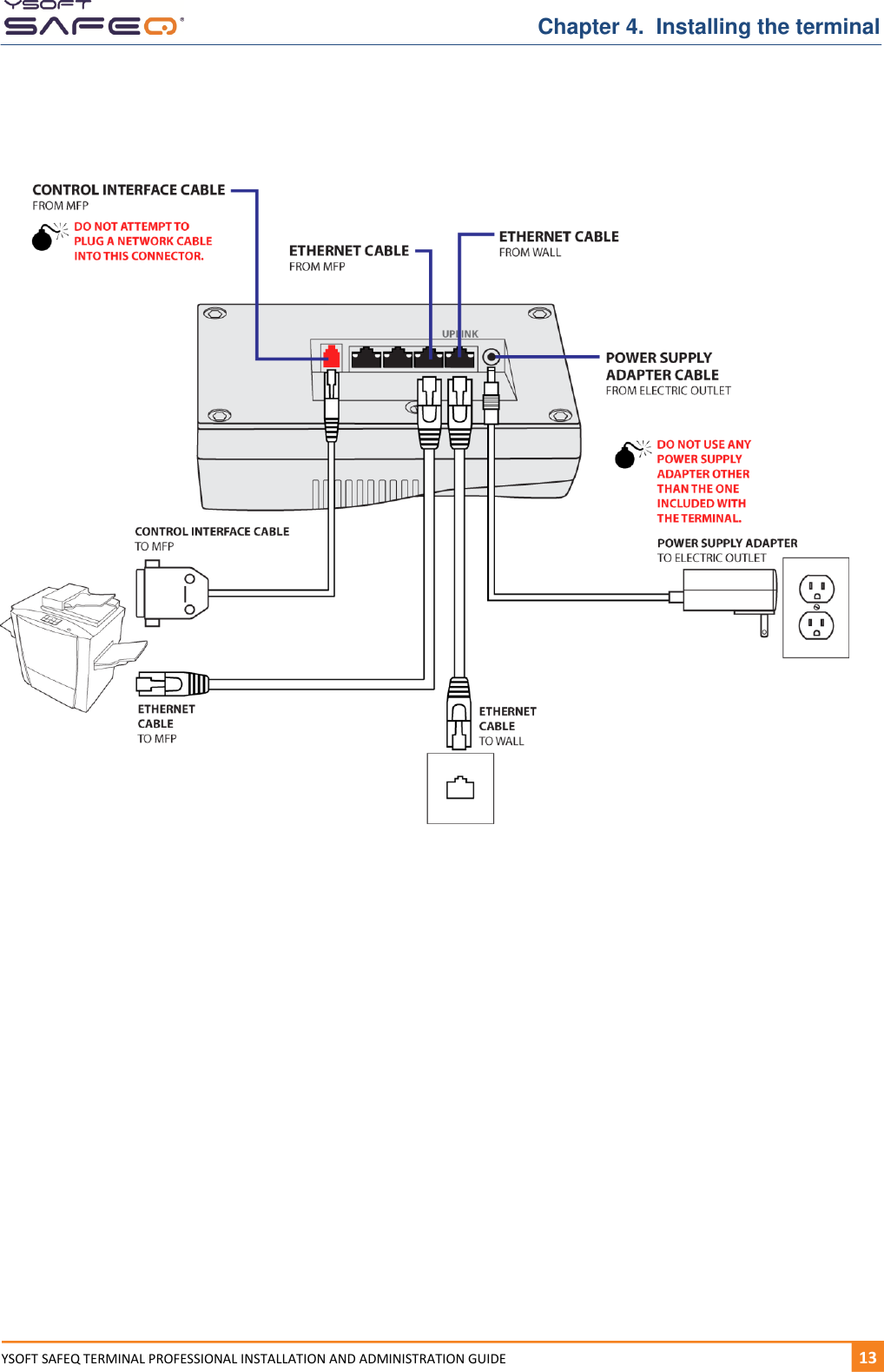 YSOFT SAFEQ

Chapter 4. Installing the terminal

CONTROL INTERFACE CABLE
FROM MFP

DO NOT ATTEMPT TO PLUG A NETWORK CABLE INTO THIS CONNECTOR.

ETHERNET CABLE
FROM MFP

ETHERNET CABLE
FROM WALL

UPLINK

POWER SUPPLY ADAPTER CABLE
FROM ELECTRIC OUTLET

DO NOT USE ANY POWER SUPPLY ADAPTER OTHER THAN THE ONE INCLUDED WITH THE TERMINAL.

CONTROL INTERFACE CABLE
TO MFP

POWER SUPPLY ADAPTER
TO ELECTRIC OUTLET

ETHERNET CABLE
TO MFP

ETHERNET CABLE
TO WALL

YSOFT SAFEQ TERMINAL PROFESSIONAL INSTALLATION AND ADMINISTRATION GUIDE

13