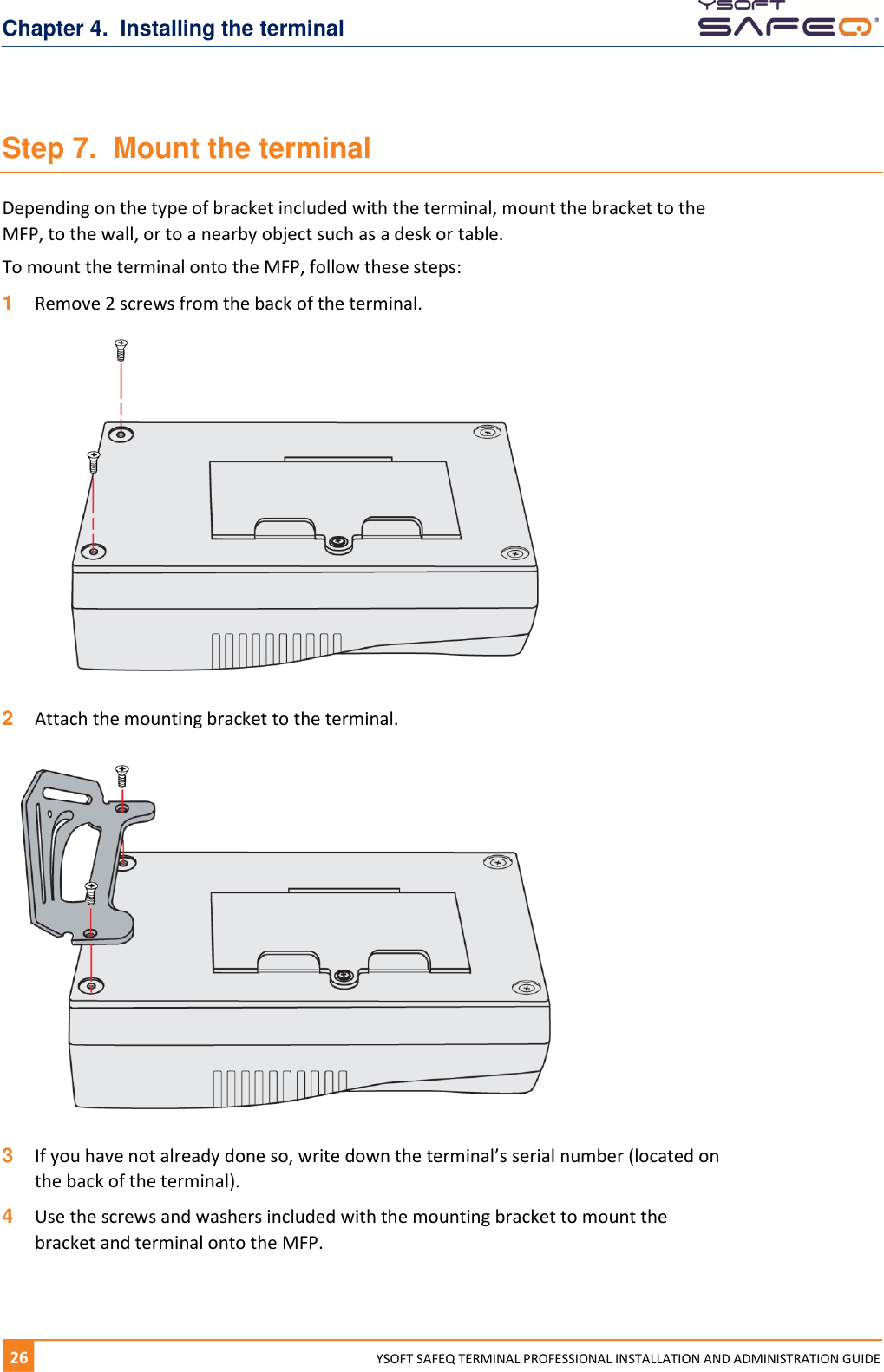 Chapter 4. Installing the terminal

YSOFT SAFEQ

Step 7. Mount the terminal

Depending on the type of bracket included with the terminal, mount the bracket to the MFP, to the wall, or to a nearby object such as a desk or table.

To mount the terminal onto the MFP, follow these steps:

1 Remove 2 screws from the back of the terminal.

2 Attach the mounting bracket to the terminal.

3 If you have not already done so, write down the terminal’s serial number (located on the back of the terminal).

4 Use the screws and washers included with the mounting bracket to mount the bracket and terminal onto the MFP.

26

YSOFT SAFEQ TERMINAL PROFESSIONAL INSTALLATION AND ADMINISTRATION GUIDE