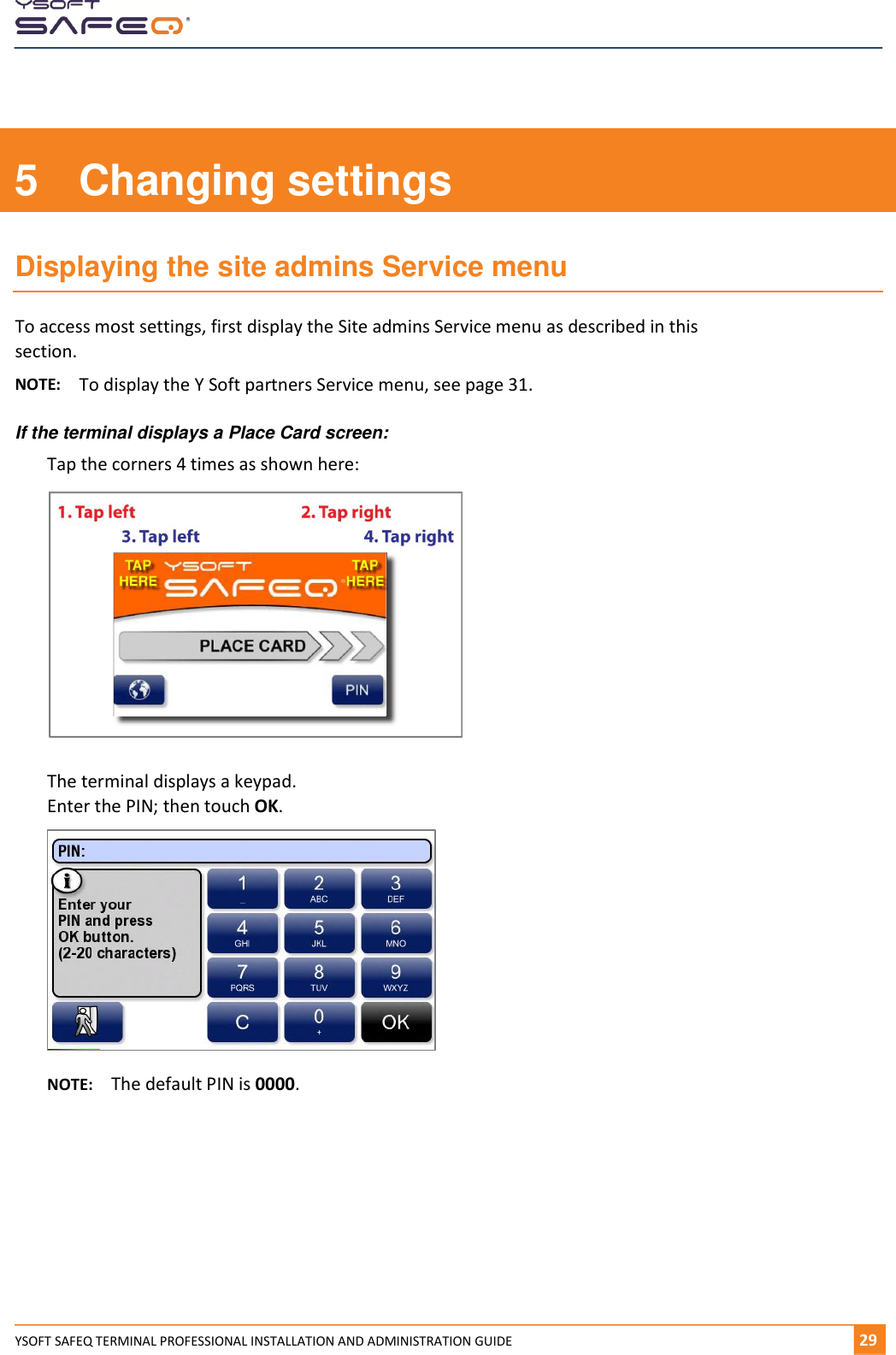 YSOFT SAFEQ

5 Changing settings

Displaying the site admins Service menu

To access most settings, first display the Site admins Service menu as described in this section.

NOTE: To display the Y Soft partners Service menu, see page 31.

If the terminal displays a Place Card screen:

Tap the corners 4 times as shown here:

1. Tap left
2. Tap right
3. Tap left
4. Tap right
TAP HERE
YSOFT SAFEQ
TAP HERE
PLACE CARD
PIN

The terminal displays a keypad.
Enter the PIN; then touch **OK**.

PIN:
Enter your PIN and press OK button. (2-20 characters)
1 _
2 ABC
3 DEF
4 GHI
5 JKL
6 MNO
7 PQRS
8 TUV
9 WXYZ
C
0 +
OK

NOTE: The default PIN is **0000**.

YSOFT SAFEQ TERMINAL PROFESSIONAL INSTALLATION AND ADMINISTRATION GUIDE 29