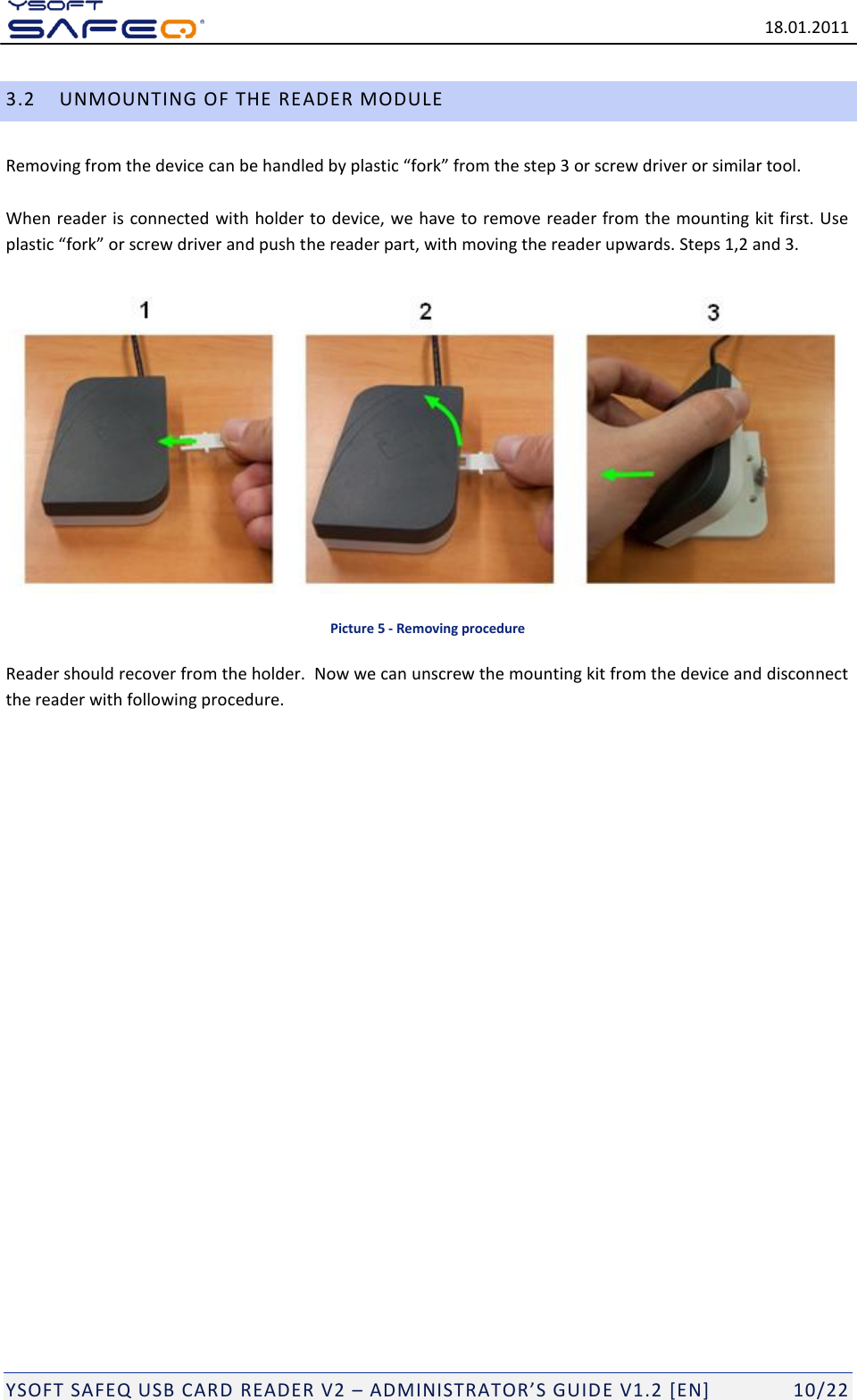 YSOFT SAFEQ

18.01.2011

3.2 UNMOUNTING OF THE READER MODULE

Removing from the device can be handled by plastic “fork” from the step 3 or screw driver or similar tool.

When reader is connected with holder to device, we have to remove reader from the mounting kit first. Use plastic “fork” or screw driver and push the reader part, with moving the reader upwards. Steps 1,2 and 3.

1

2

3

Picture 5 - Removing procedure

Reader should recover from the holder. Now we can unscrew the mounting kit from the device and disconnect the reader with following procedure.

YSOFT SAFEQ USB CARD READER V2 – ADMINISTRATOR’S GUIDE V1.2 [EN] 10/22