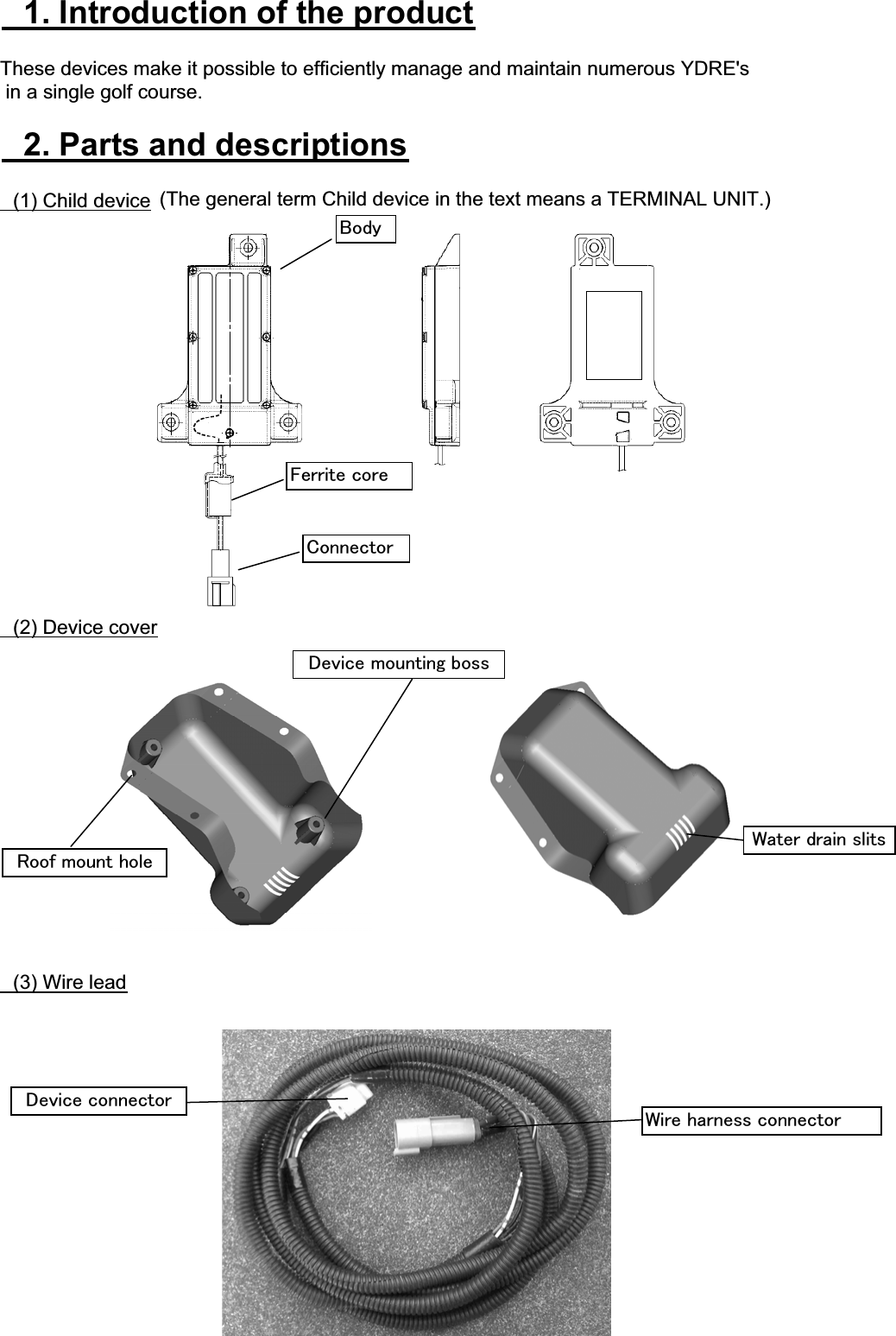 1. Introduction of the product

These devices make it possible to efficiently manage and maintain numerous YDRE's in a single golf course.

2. Parts and descriptions

(1) Child device (The general term Child device in the text means a TERMINAL UNIT.)

Body

Ferrite core

Connector

(2) Device cover

Device mounting boss

Roof mount hole

Water drain slits

(3) Wire lead

Device connector

Wire harness connector