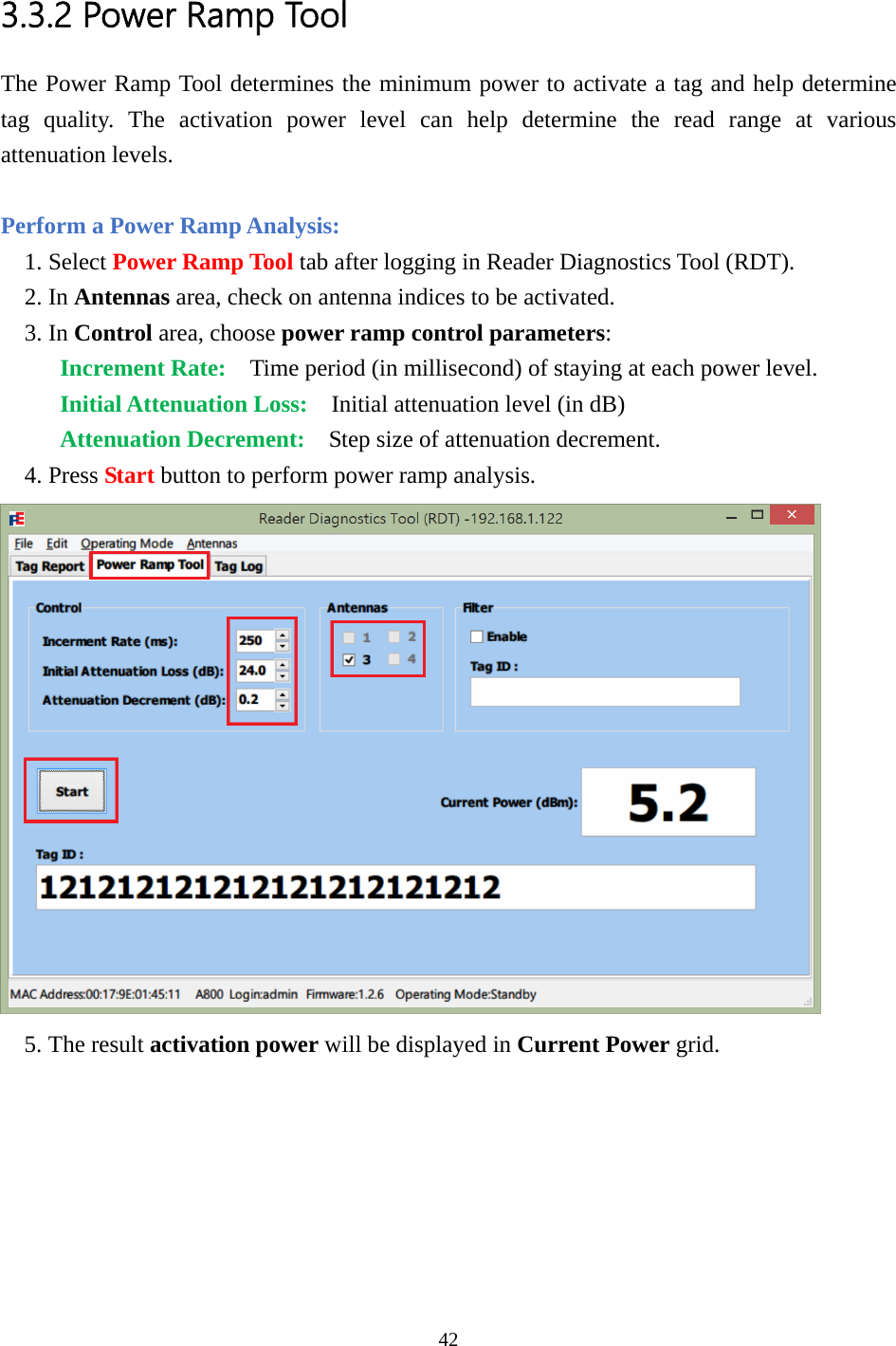 3.3.2 Power Ramp Tool

The Power Ramp Tool determines the minimum power to activate a tag and help determine tag quality. The activation power level can help determine the read range at various attenuation levels.

Perform a Power Ramp Analysis:

1. Select Power Ramp Tool tab after logging in Reader Diagnostics Tool (RDT).
2. In Antennas area, check on antenna indices to be activated.
3. In Control area, choose power ramp control parameters:
Increment Rate: Time period (in millisecond) of staying at each power level.
Initial Attenuation Loss: Initial attenuation level (in dB)
Attenuation Decrement: Step size of attenuation decrement.
4. Press Start button to perform power ramp analysis.

Reader Diagnostics Tool (RDT) -192.168.1.122

File Edit Operating Mode Antennas

Tag Report Power Ramp Tool Tag Log

Control

Incerment Rate (ms): 250

Initial Attenuation Loss (dB): 24.0

Attenuation Decrement (dB): 0.2

Antennas

1 2 3 4

Filter

Enable

Tag ID :

Start

Current Power (dBm): 5.2

Tag ID :

121212121212121212121212

MAC Address:00:17:9E:01:45:11 A800 Login:admin Firmware:1.2.6 Operating Mode:Standby

5. The result activation power will be displayed in Current Power grid.

42