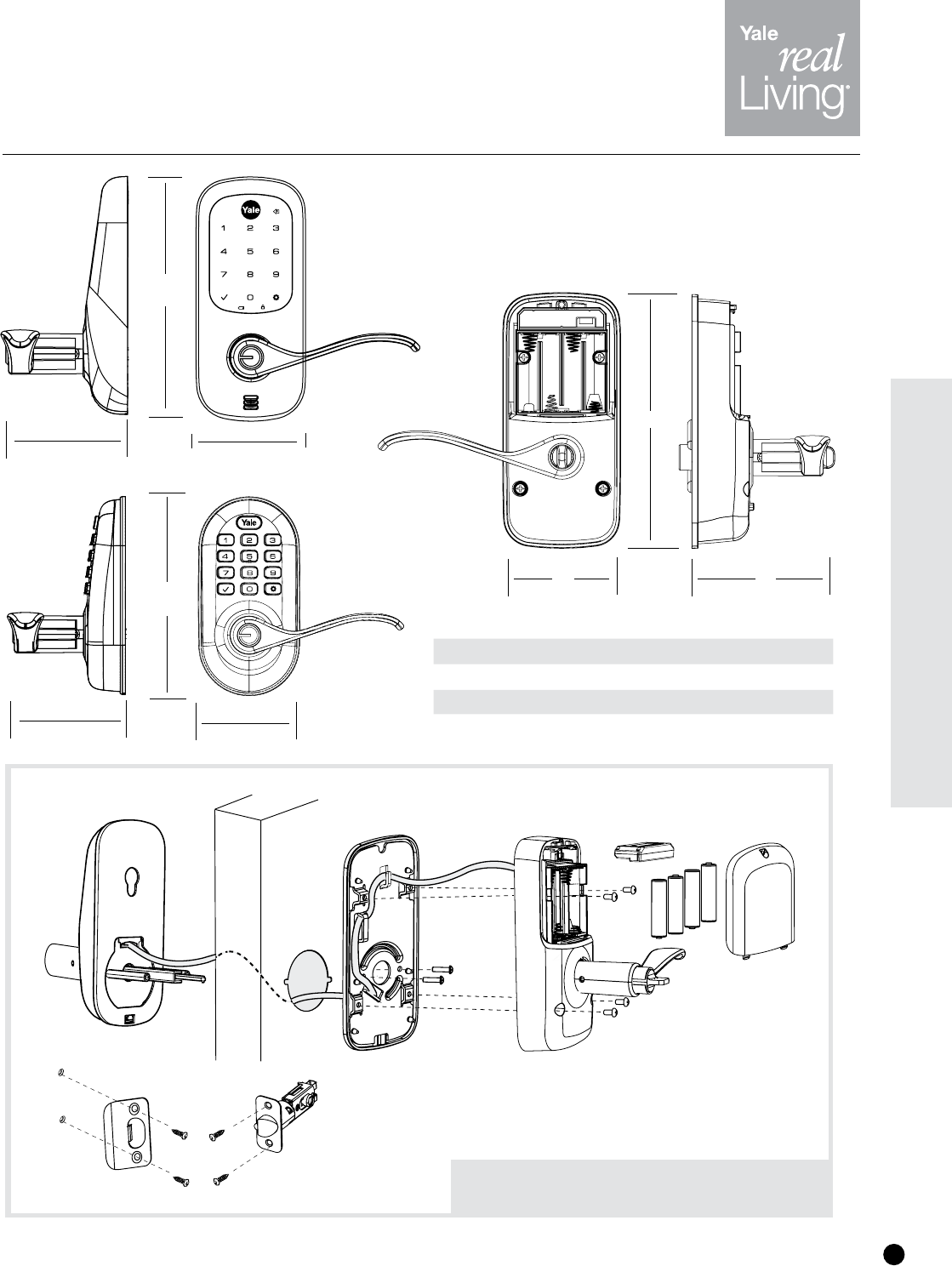 Yale
real
Living

Yale
1 2 3
4 5 6
7 8 9
0

Yale
1 2 3
4 5 6
7 8 9
0