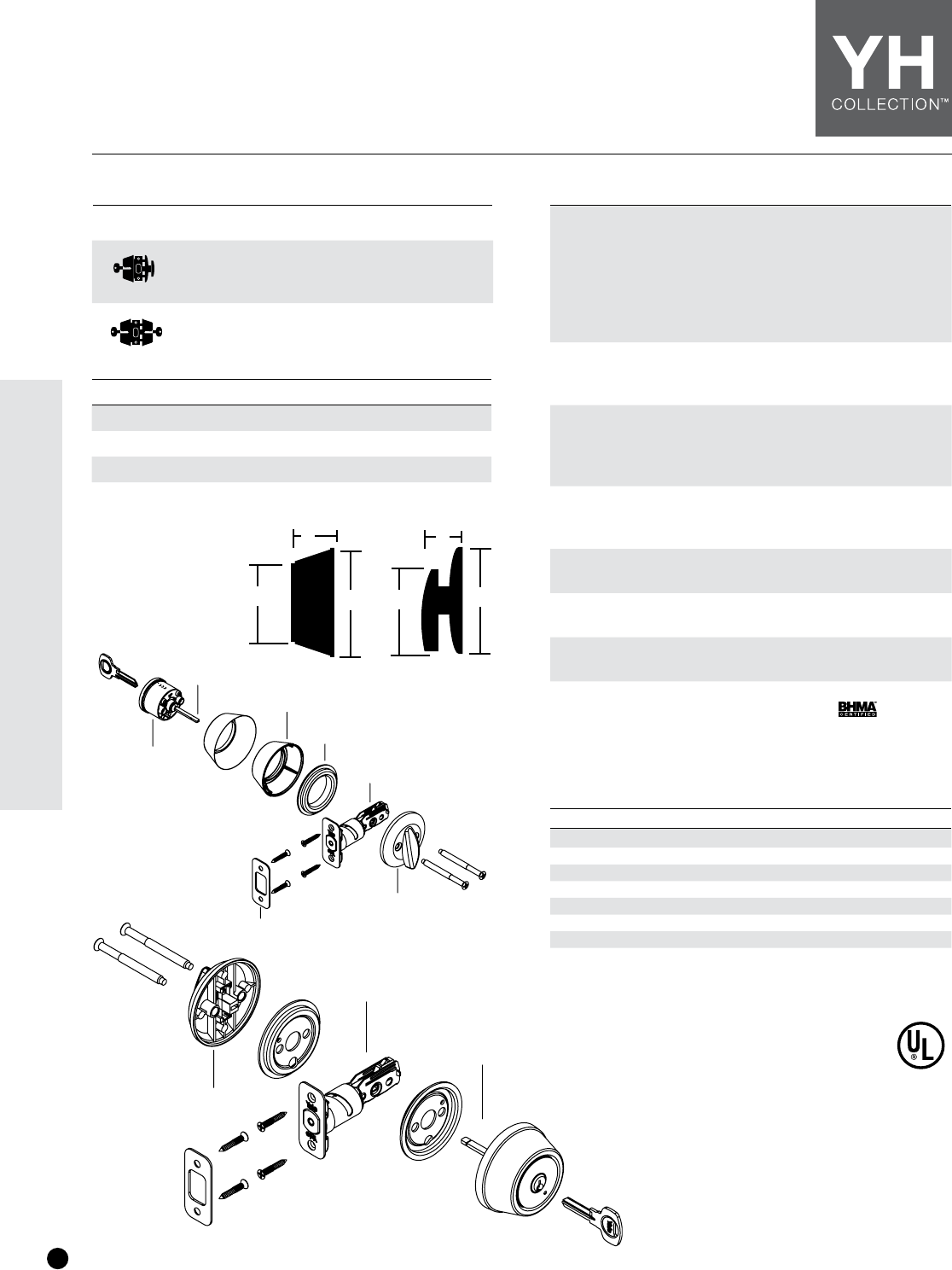 YH
COLLECTION™

BHMA CERTIFIED

UL