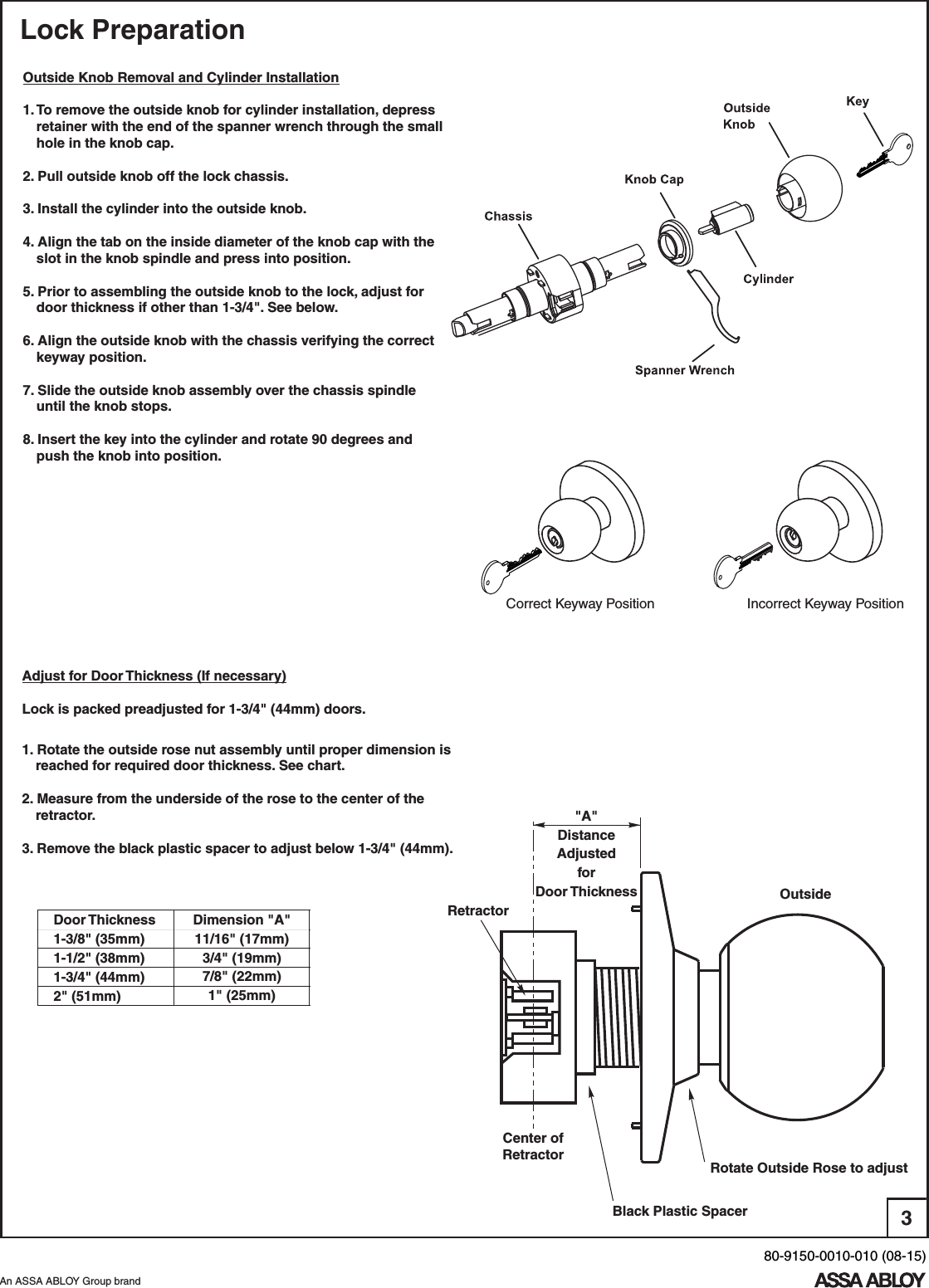 Lock Preparation

Outside Knob Removal and Cylinder Installation

1. To remove the outside knob for cylinder installation, depress retainer with the end of the spanner wrench through the small hole in the knob cap.

2. Pull outside knob off the lock chassis.

3. Install the cylinder into the outside knob.

4. Align the tab on the inside diameter of the knob cap with the slot in the knob spindle and press into position.

5. Prior to assembling the outside knob to the lock, adjust for door thickness if other than 1-3/4". See below.

6. Align the outside knob with the chassis verifying the correct keyway position.

7. Slide the outside knob assembly over the chassis spindle until the knob stops.

8. Insert the key into the cylinder and rotate 90 degrees and push the knob into position.

Outside Knob

Key

Knob Cap

Chassis

Cylinder

Spanner Wrench

Correct Keyway Position

Incorrect Keyway Position

Adjust for Door Thickness (If necessary)

Lock is packed preadjusted for 1-3/4" (44mm) doors.

1. Rotate the outside rose nut assembly until proper dimension is reached for required door thickness. See chart.

2. Measure from the underside of the rose to the center of the retractor.

3. Remove the black plastic spacer to adjust below 1-3/4" (44mm).

| Door Thickness | Dimension "A" |
|---|---|
| 1-3/8" (35mm) | 11/16" (17mm) |
| 1-1/2" (38mm) | 3/4" (19mm) |
| 1-3/4" (44mm) | 7/8" (22mm) |
| 2" (51mm) | 1" (25mm) |

"A" Distance Adjusted for Door Thickness

Retractor

Outside

Center of Retractor

Rotate Outside Rose to adjust

Black Plastic Spacer

3

80-9150-0010-010 (08-15)

An ASSA ABLOY Group brand

ASSA ABLOY