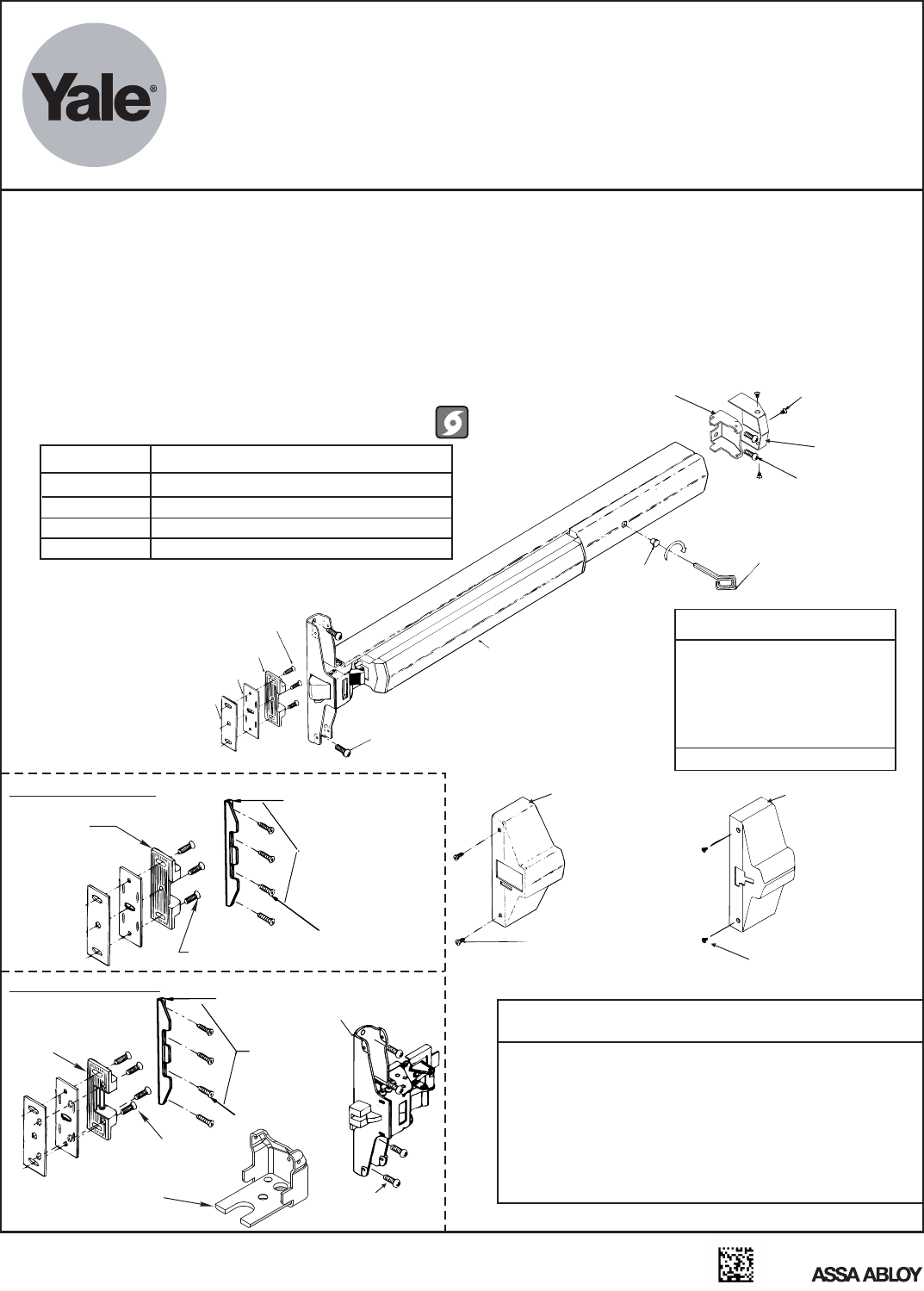 Yale®

ASSA ABLOY