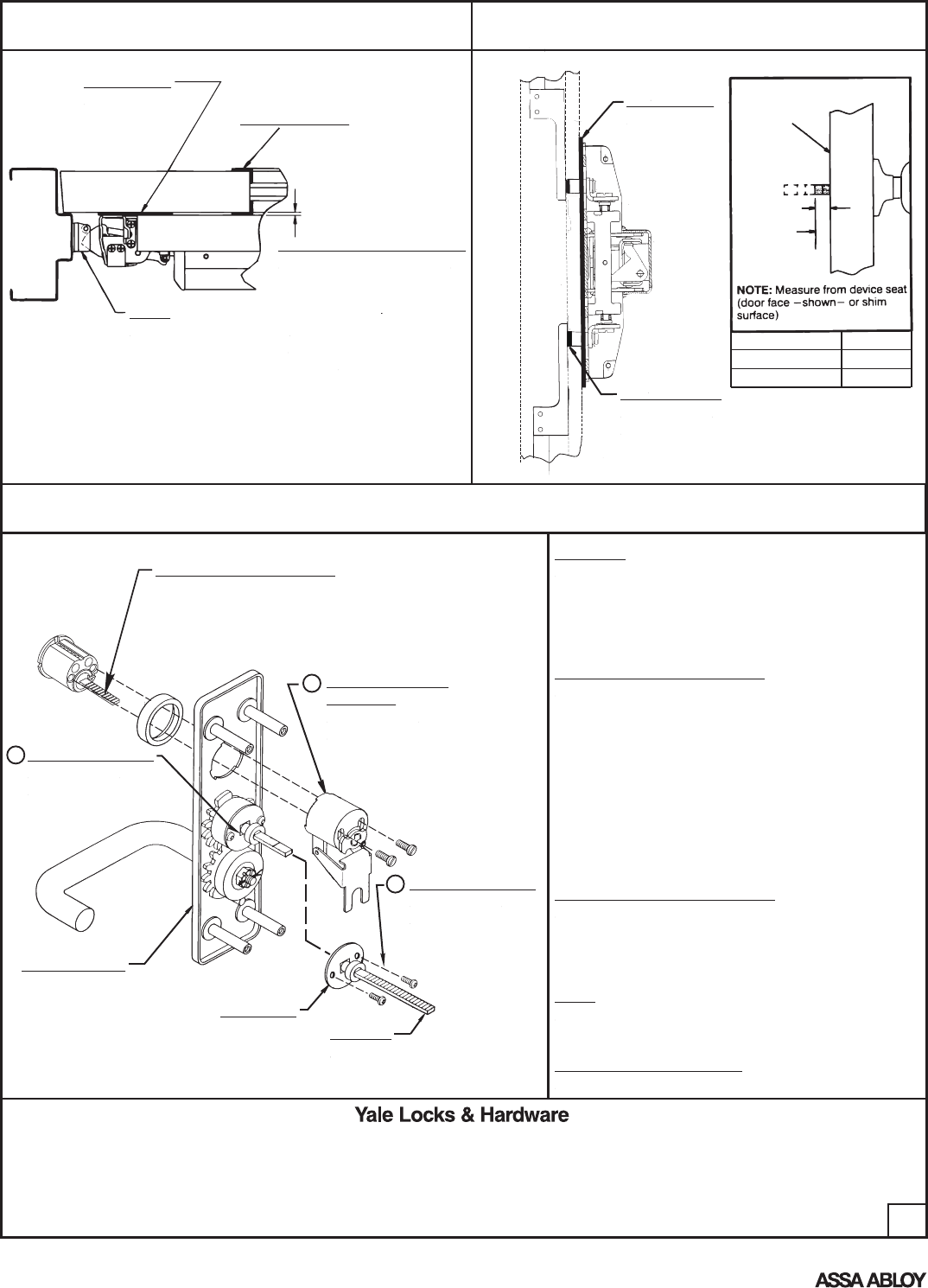 NOTE: Measure from device seat (door face –shown– or shim surface)

Yale Locks & Hardware

ASSA ABLOY