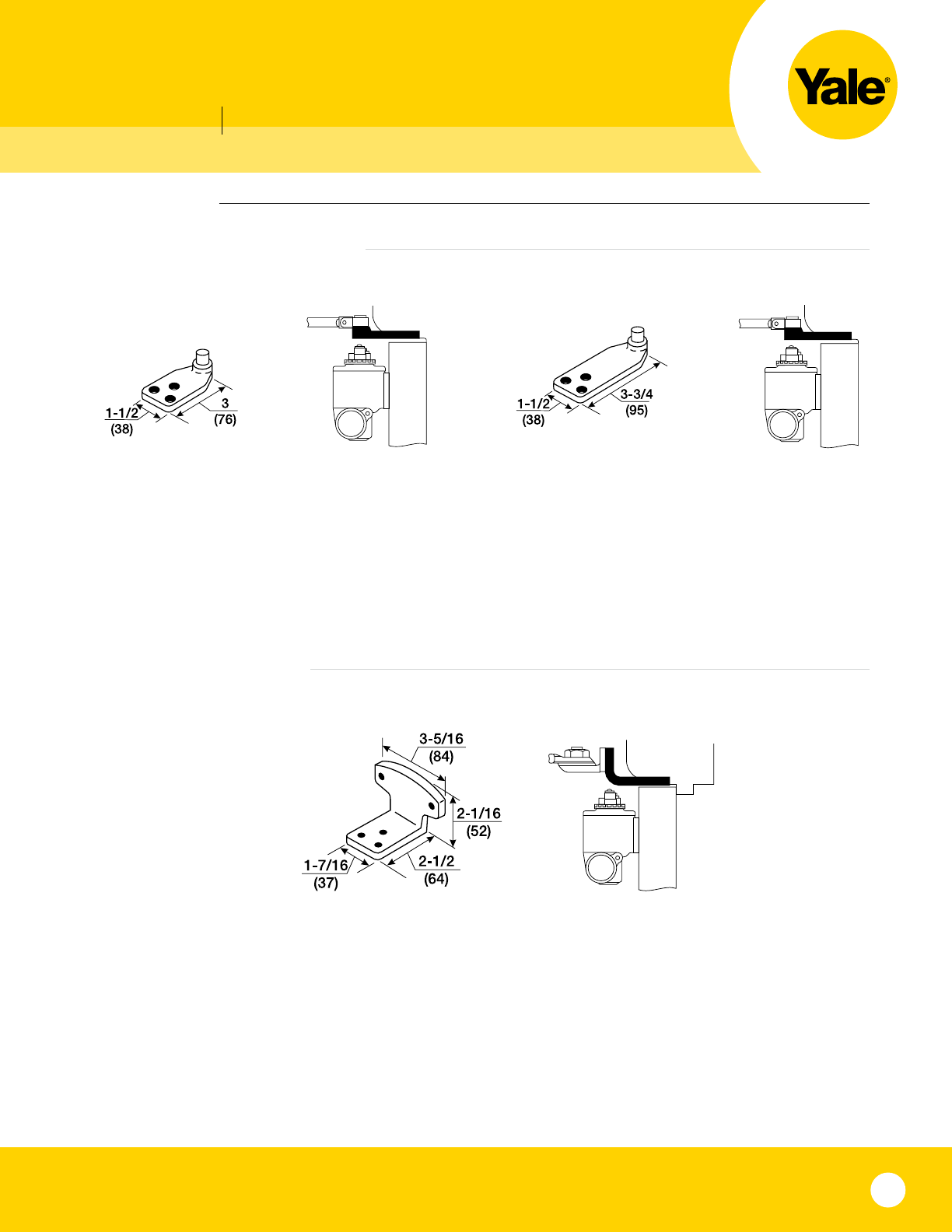 Yale®

1-1/2
(38)
3
(76)

1-1/2
(38)
3-3/4
(95)

3-5/16
(84)
2-1/16
(52)
1-7/16
(37)
2-1/2
(64)