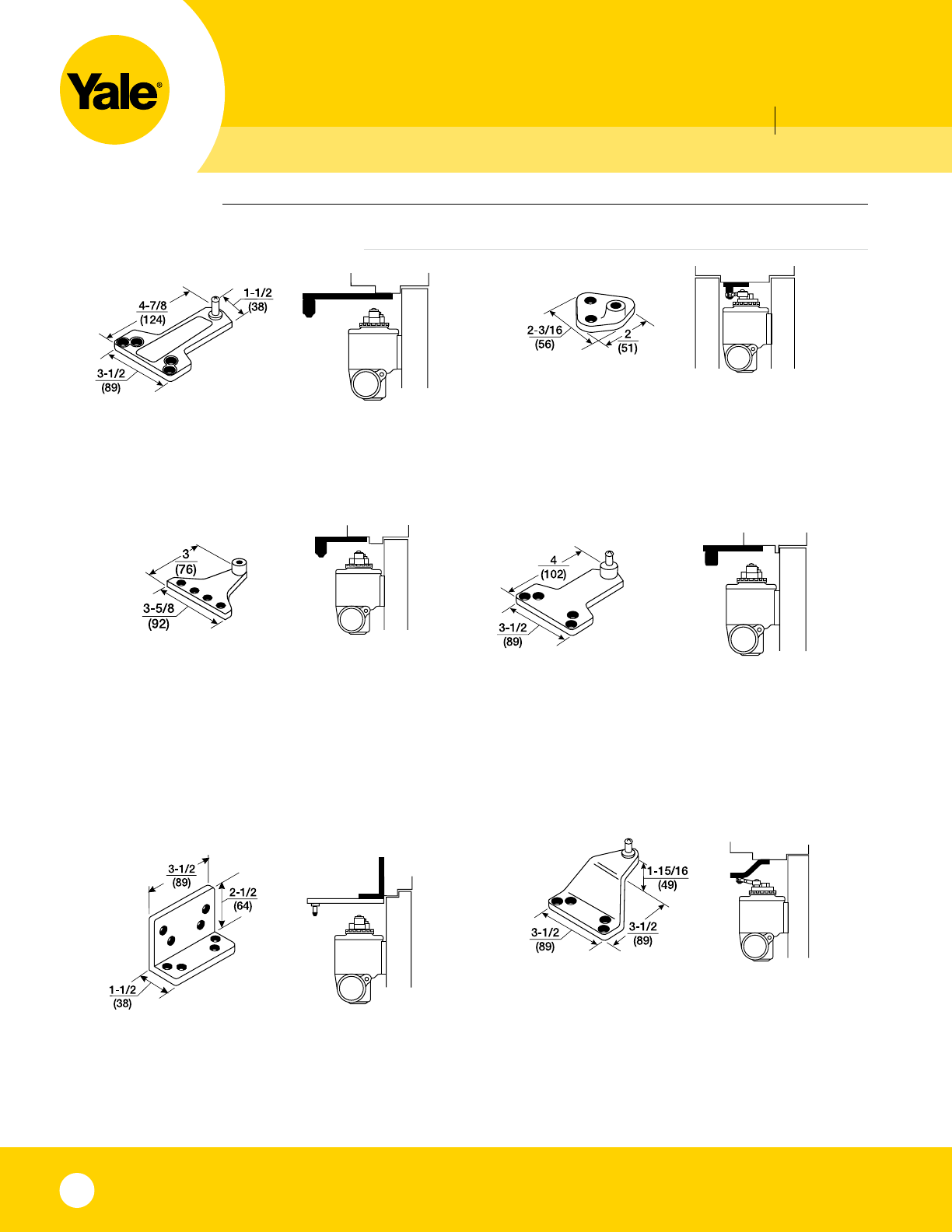 Yale®

4-7/8
(124)

1-1/2
(38)

3-1/2
(89)

2-3/16
(56)

2
(51)

3
(76)

3-5/8
(92)

4
(102)

3-1/2
(89)

3-1/2
(89)

2-1/2
(64)

1-1/2
(38)

1-15/16
(49)

3-1/2
(89)

3-1/2
(89)