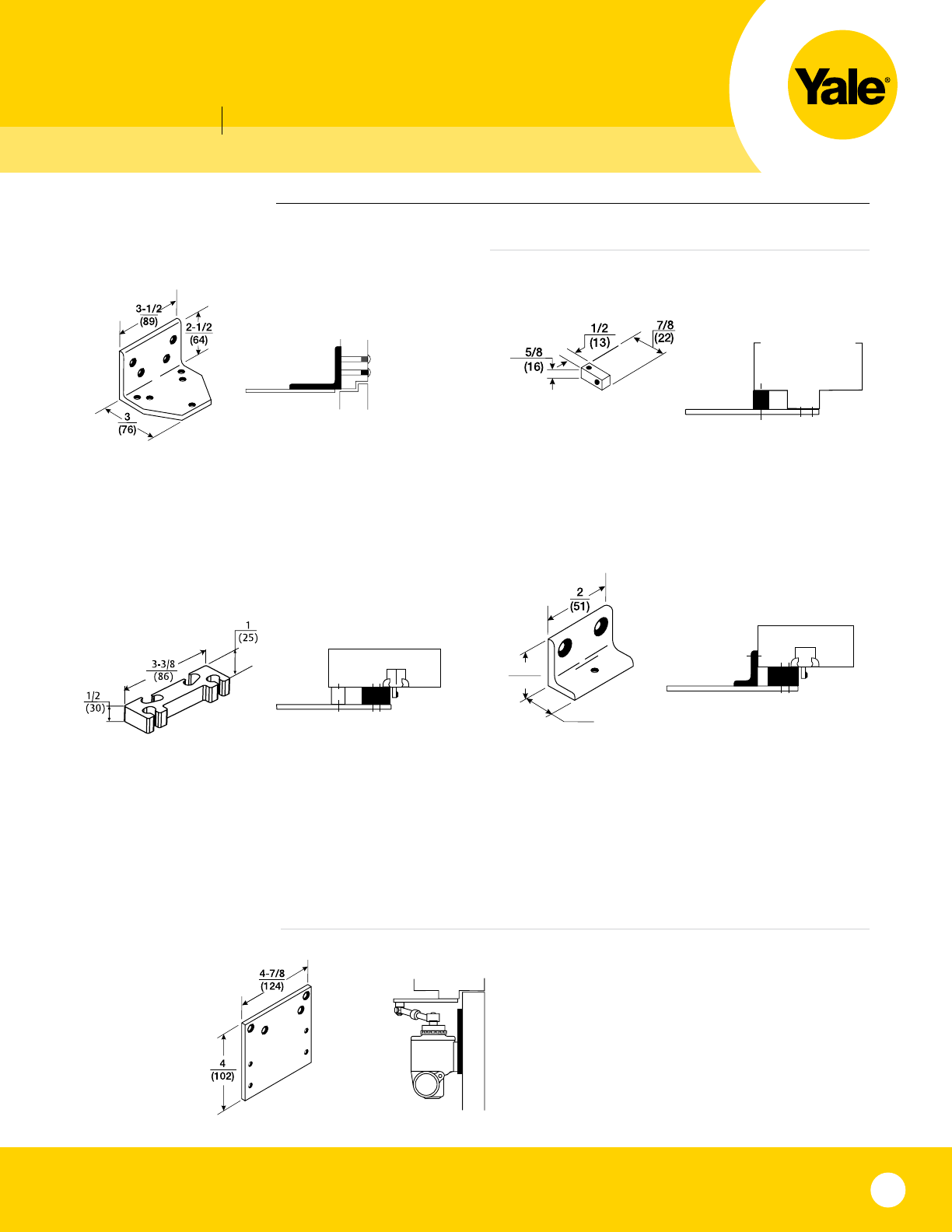 Yale®

3-1/2
(89)
2-1/2
(64)
3
(76)

1/2
(13)
7/8
(22)
5/8
(16)

1
(25)
3-3/8
(86)
1/2
(30)

2
(51)

4-7/8
(124)
4
(102)