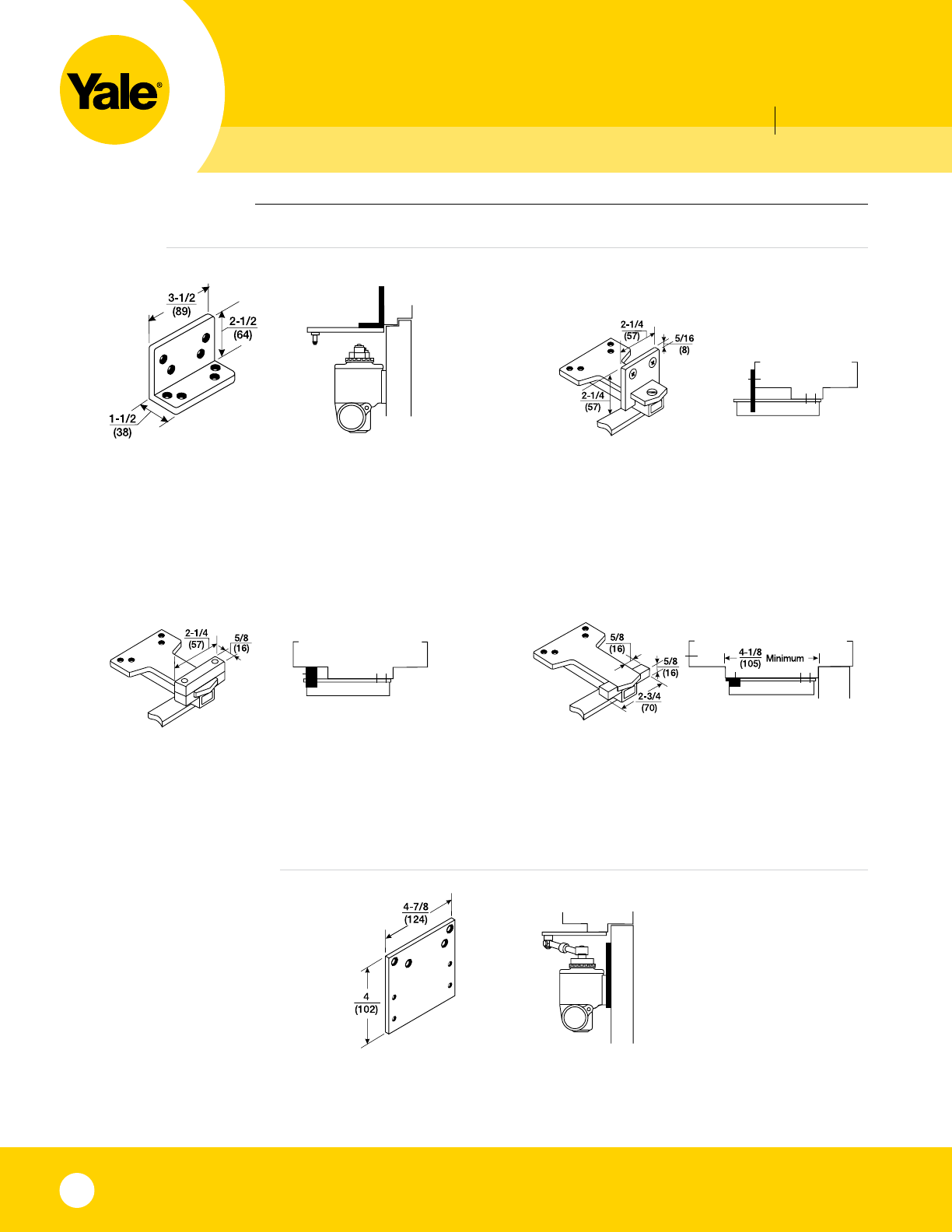 Yale®

3-1/2
(89)

2-1/2
(64)

1-1/2
(38)

2-1/4
(57)

5/16
(8)

2-1/4
(57)

2-1/4
(57)

5/8
(16)

5/8
(16)

5/8
(16)

2-3/4
(70)

4-1/8
(105)
Minimum

4-7/8
(124)

4
(102)