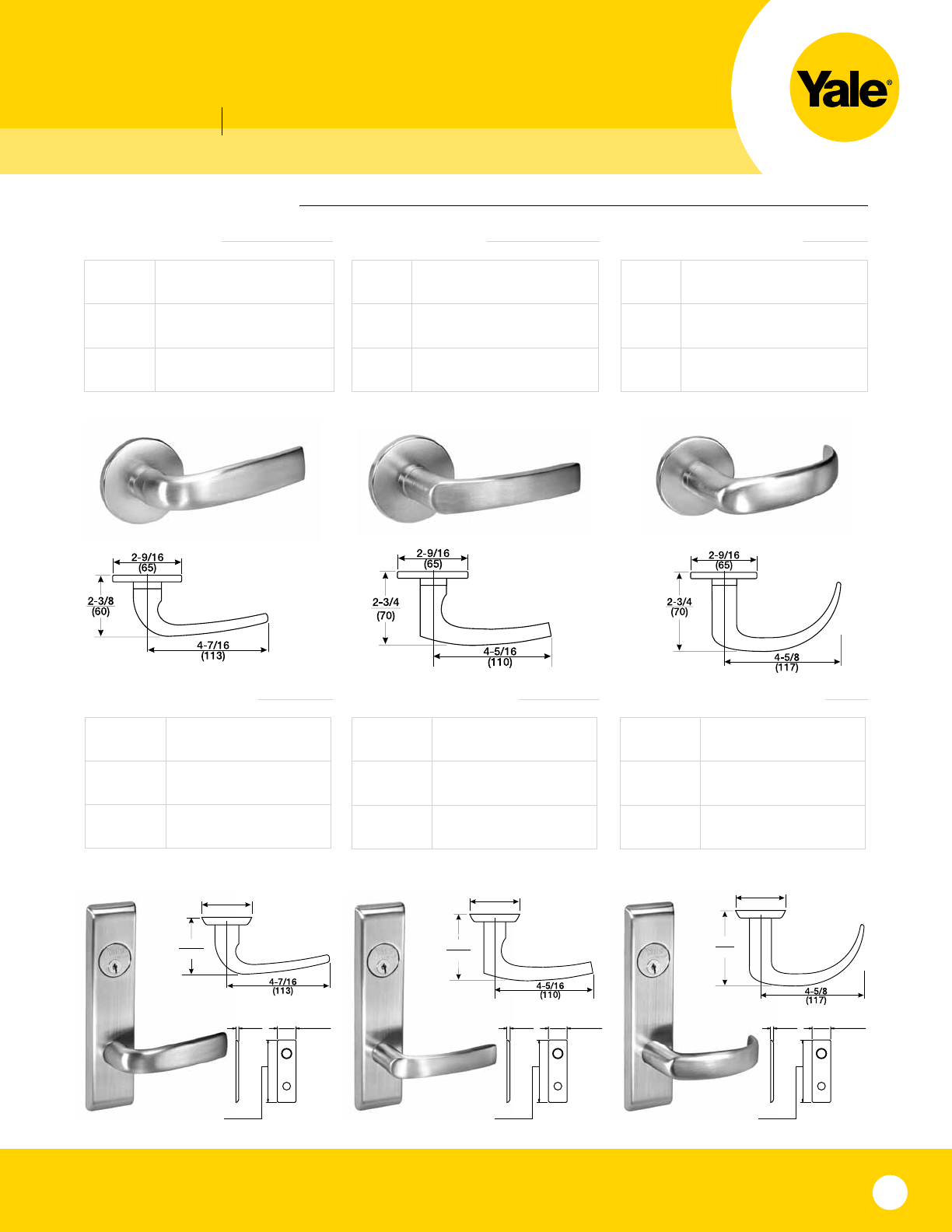 Yale®

2-9/16
(65)
2-3/8
(60)
4-7/16
(113)

2-9/16
(65)
2-3/4
(70)
4-5/16
(110)

2-9/16
(65)
2-3/4
(70)
4-5/8
(117)

4-7/16
(113)

4-5/16
(110)

4-5/8
(117)