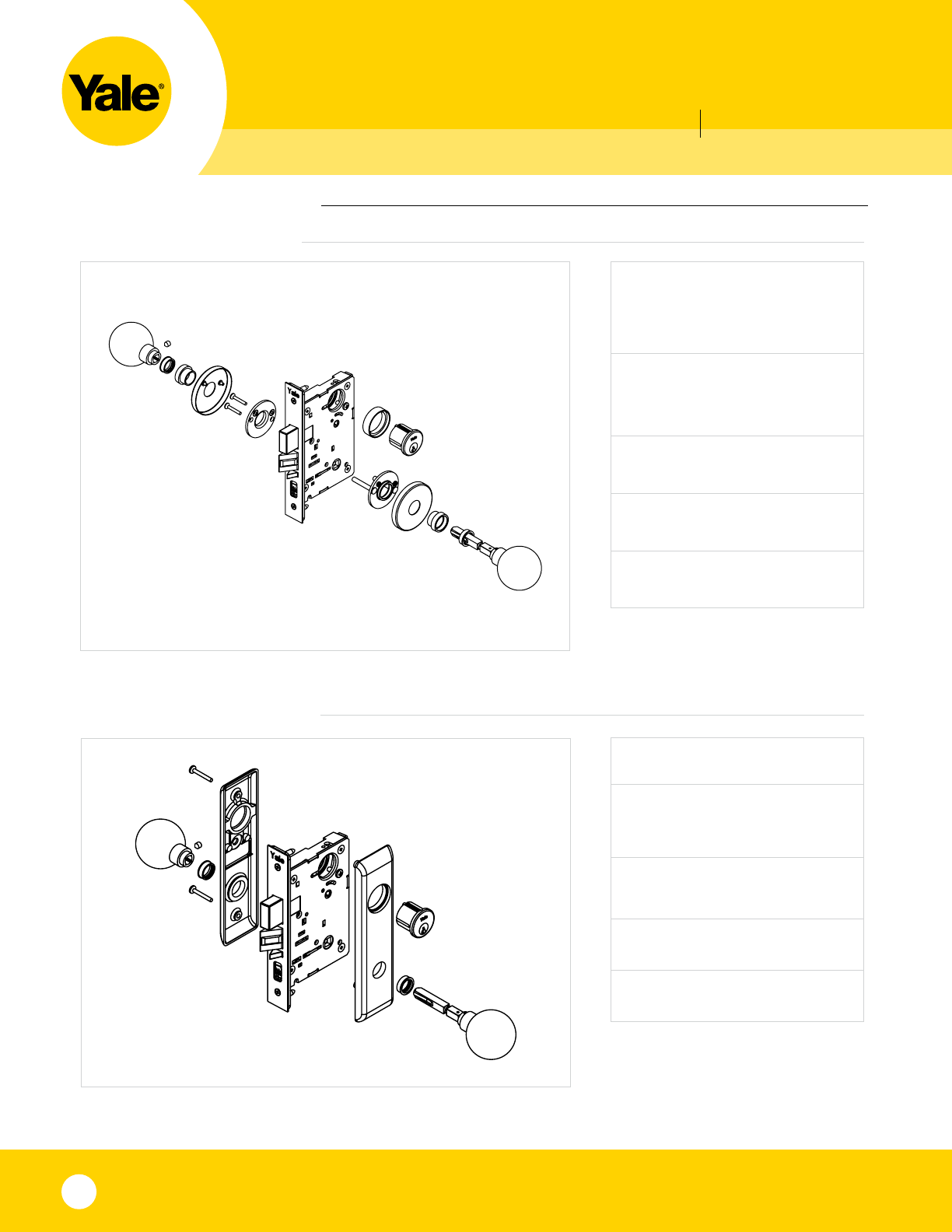 Yale®

Yale
Yale