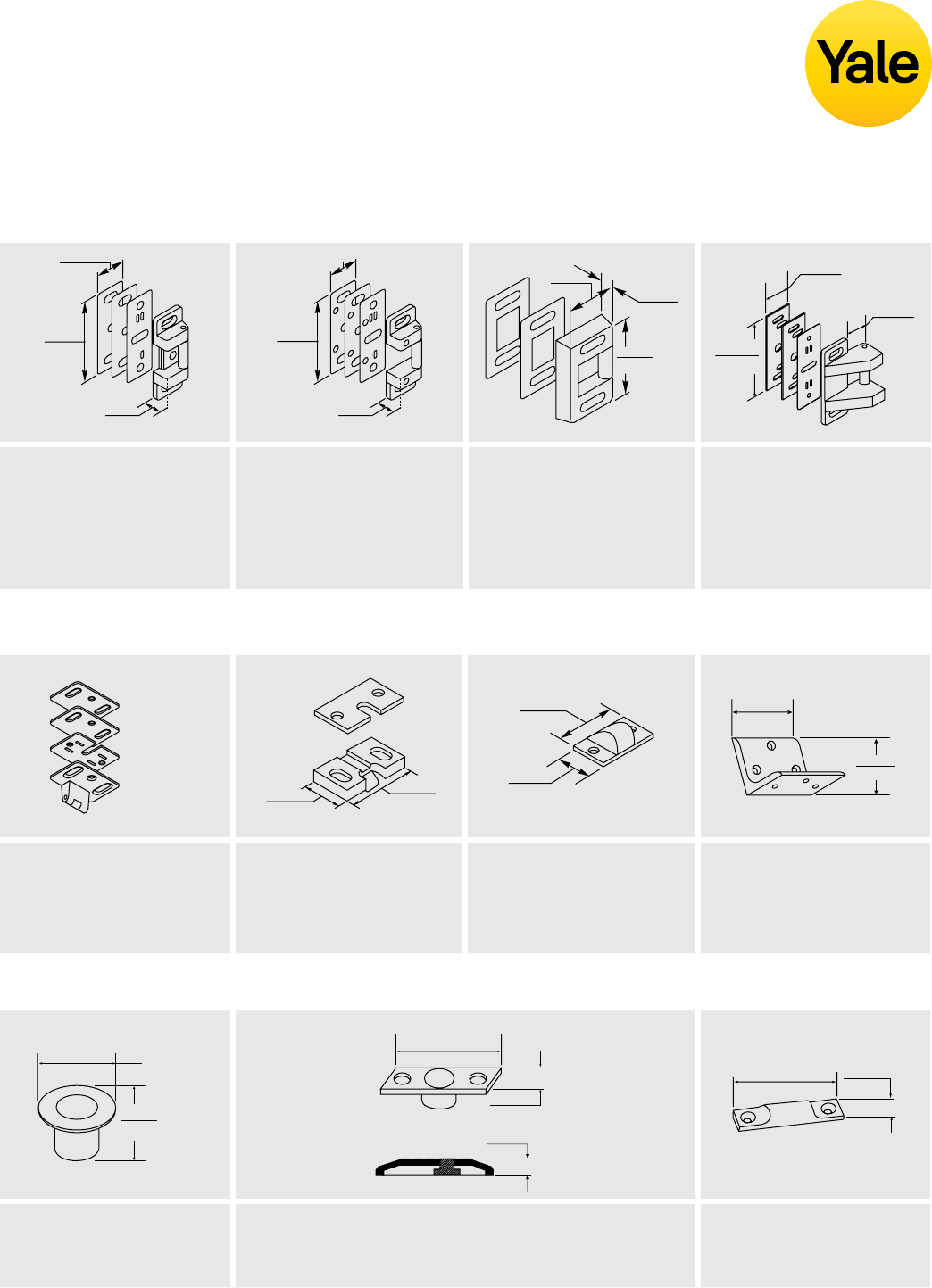 Yale