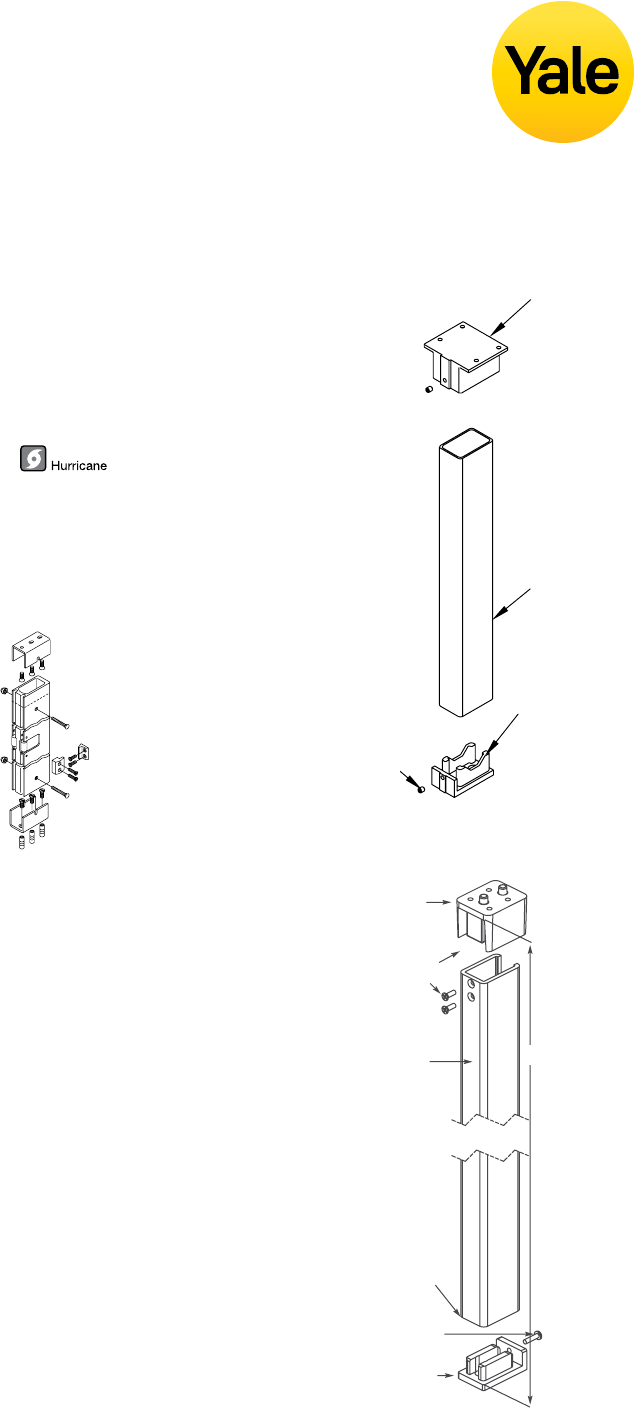 Yale

Hurricane