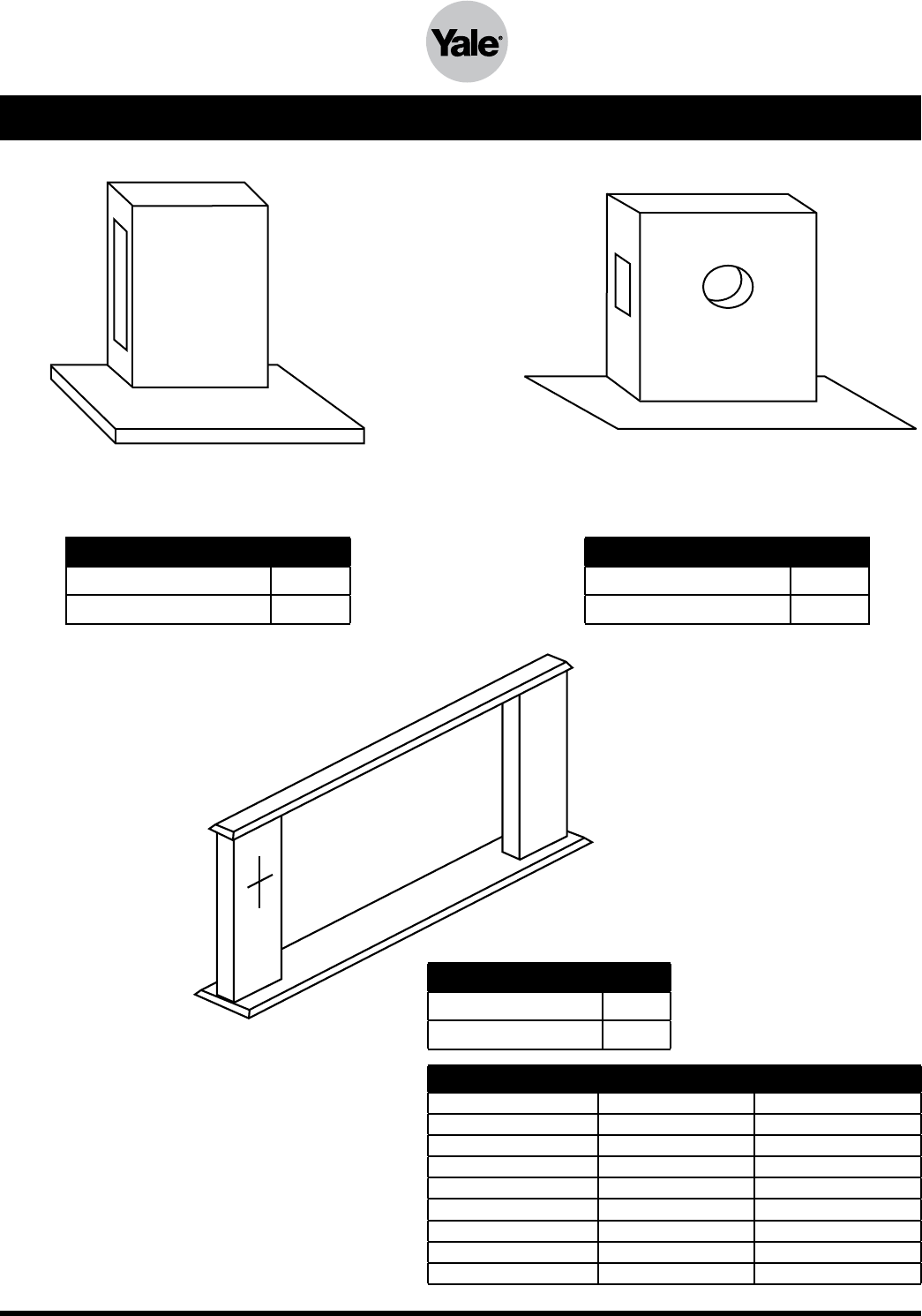 Yale®