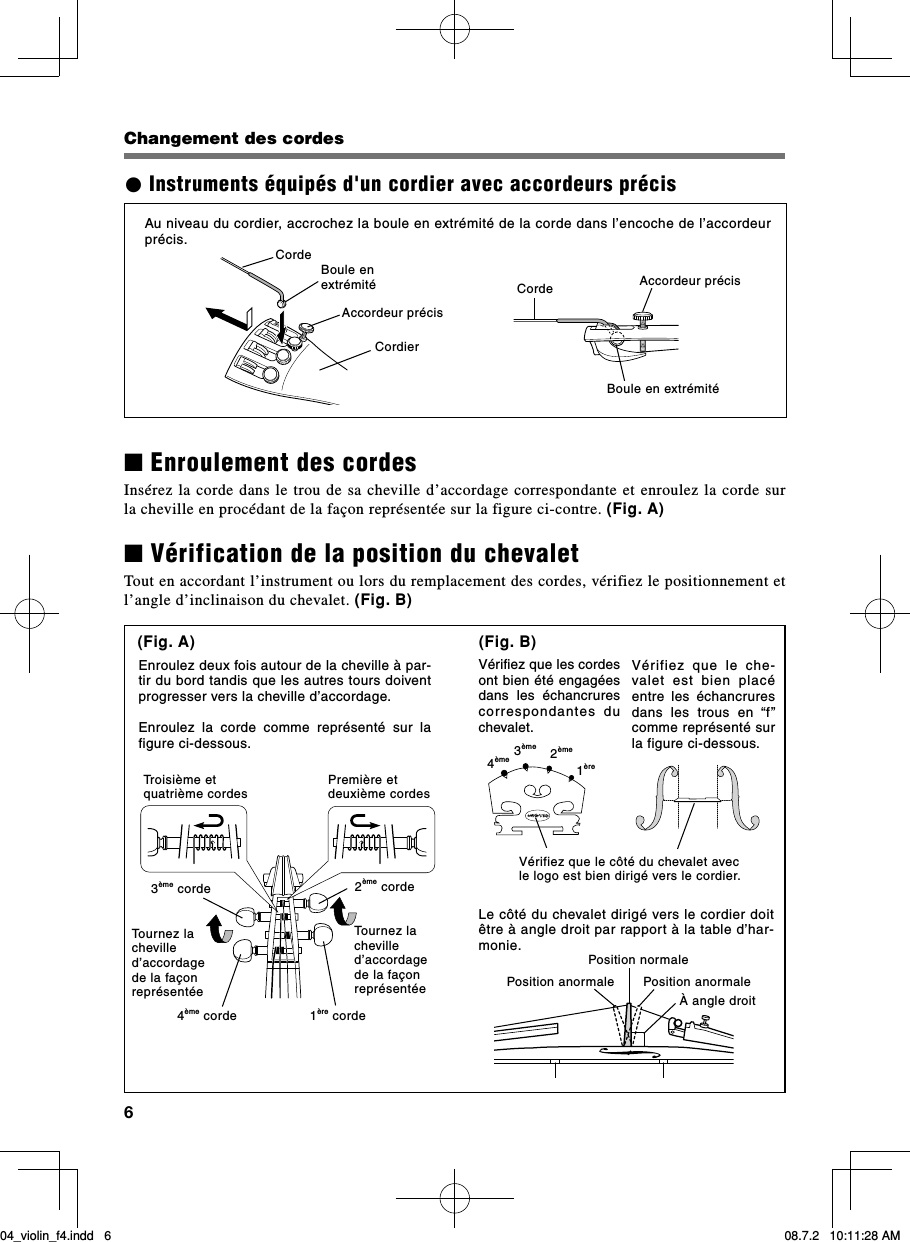 Changement des cordes

● Instruments équipés d'un cordier avec accordeurs précis

Au niveau du cordier, accrochez la boule en extrémité de la corde dans l'encoche de l'accordeur précis.

Corde
Boule en extrémité
Accordeur précis
Cordier

Corde
Accordeur précis
Boule en extrémité

■ Enroulement des cordes

Insérez la corde dans le trou de sa cheville d'accordage correspondante et enroulez la corde sur la cheville en procédant de la façon représentée sur la figure ci-contre. (Fig. A)

■ Vérification de la position du chevalet

Tout en accordant l'instrument ou lors du remplacement des cordes, vérifiez le positionnement et l'angle d'inclinaison du chevalet. (Fig. B)

(Fig. A)

Enroulez deux fois autour de la cheville à partir du bord tandis que les autres tours doivent progresser vers la cheville d'accordage.

Enroulez la corde comme représenté sur la figure ci-dessous.

Troisième et quatrième cordes
Première et deuxième cordes

3ème corde
2ème corde
Tournez la cheville d'accordage de la façon représentée
Tournez la cheville d'accordage de la façon représentée
4ème corde
1ère corde

(Fig. B)

Vérifiez que les cordes ont bien été engagées dans les échancrures correspondantes du chevalet.

Vérifiez que le chevalet est bien placé entre les échancrures dans les trous en "f" comme représenté sur la figure ci-dessous.

4ème
3ème
2ème
1ère

Vérifiez que le côté du chevalet avec le logo est bien dirigé vers le cordier.

Le côté du chevalet dirigé vers le cordier doit être à angle droit par rapport à la table d'harmonie.

Position normale
Position anormale
Position anormale
À angle droit

6

04_violin_f4.indd 6
08.7.2 10:11:28 AM