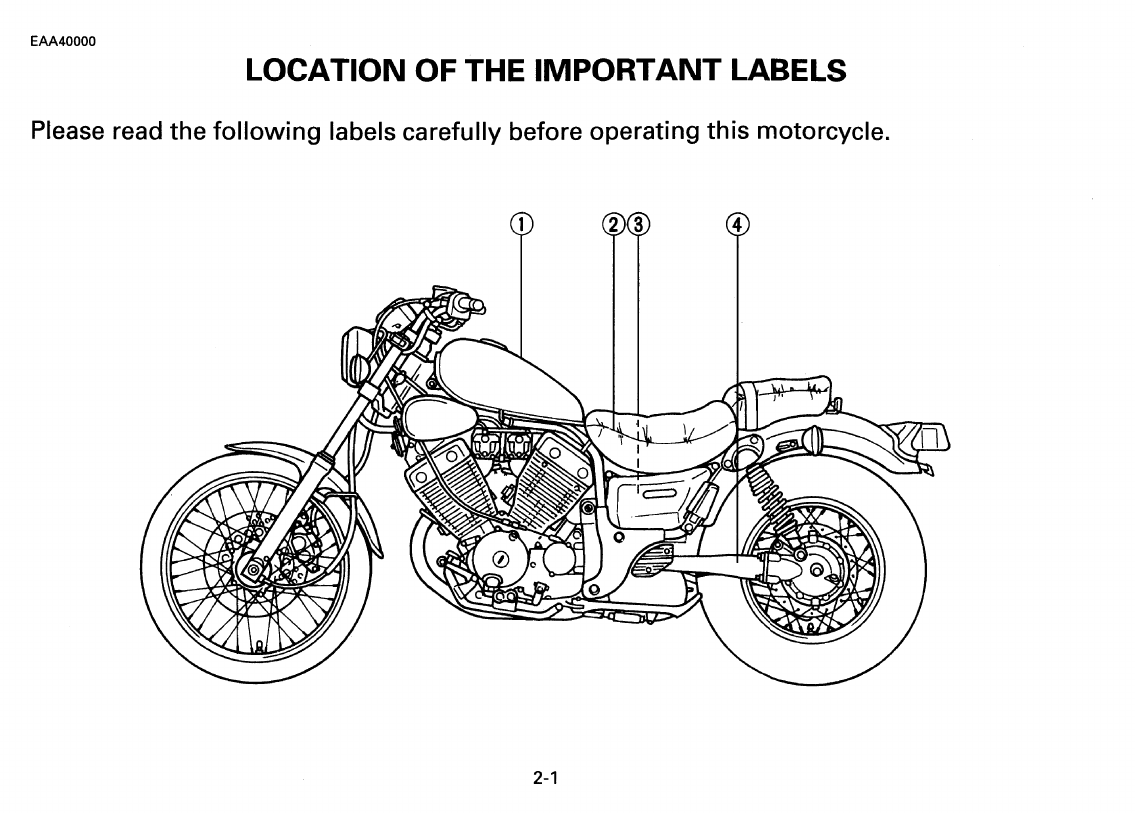 EAA40000

LOCATION OF THE IMPORTANT LABELS

Please read the following labels carefully before operating this motorcycle.

①

②③

④

2-1