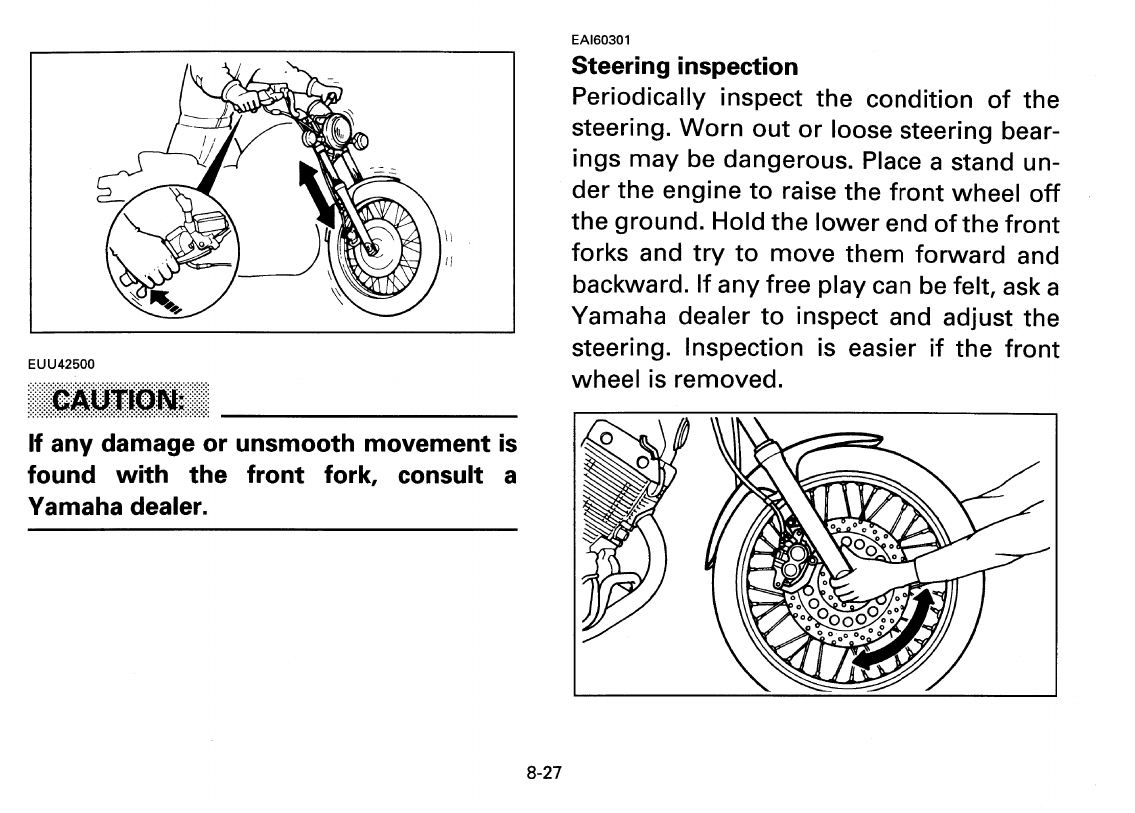 EUU42500

CAUTION:

If any damage or unsmooth movement is found with the front fork, consult a Yamaha dealer.

EAI60301

Steering inspection

Periodically inspect the condition of the steering. Worn out or loose steering bearings may be dangerous. Place a stand under the engine to raise the front wheel off the ground. Hold the lower end of the front forks and try to move them forward and backward. If any free play can be felt, ask a Yamaha dealer to inspect and adjust the steering. Inspection is easier if the front wheel is removed.

8-27