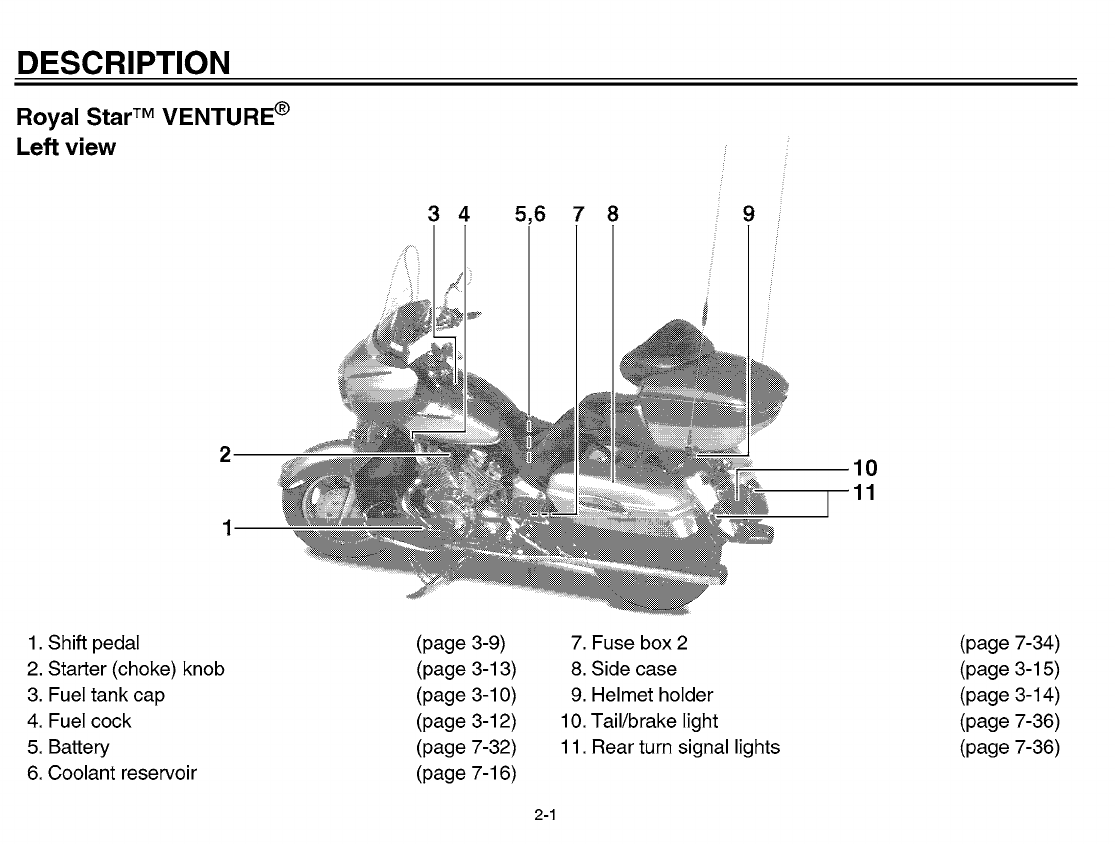 DESCRIPTION

Royal Star™ VENTURE®
Left view

3 4 5,6 7 8 9

2

1

10

11

1. Shift pedal (page 3-9)
2. Starter (choke) knob (page 3-13)
3. Fuel tank cap (page 3-10)
4. Fuel cock (page 3-12)
5. Battery (page 7-32)
6. Coolant reservoir (page 7-16)

7. Fuse box 2 (page 7-34)
8. Side case (page 3-15)
9. Helmet holder (page 3-14)
10. Tail/brake light (page 7-36)
11. Rear turn signal lights (page 7-36)

2-1