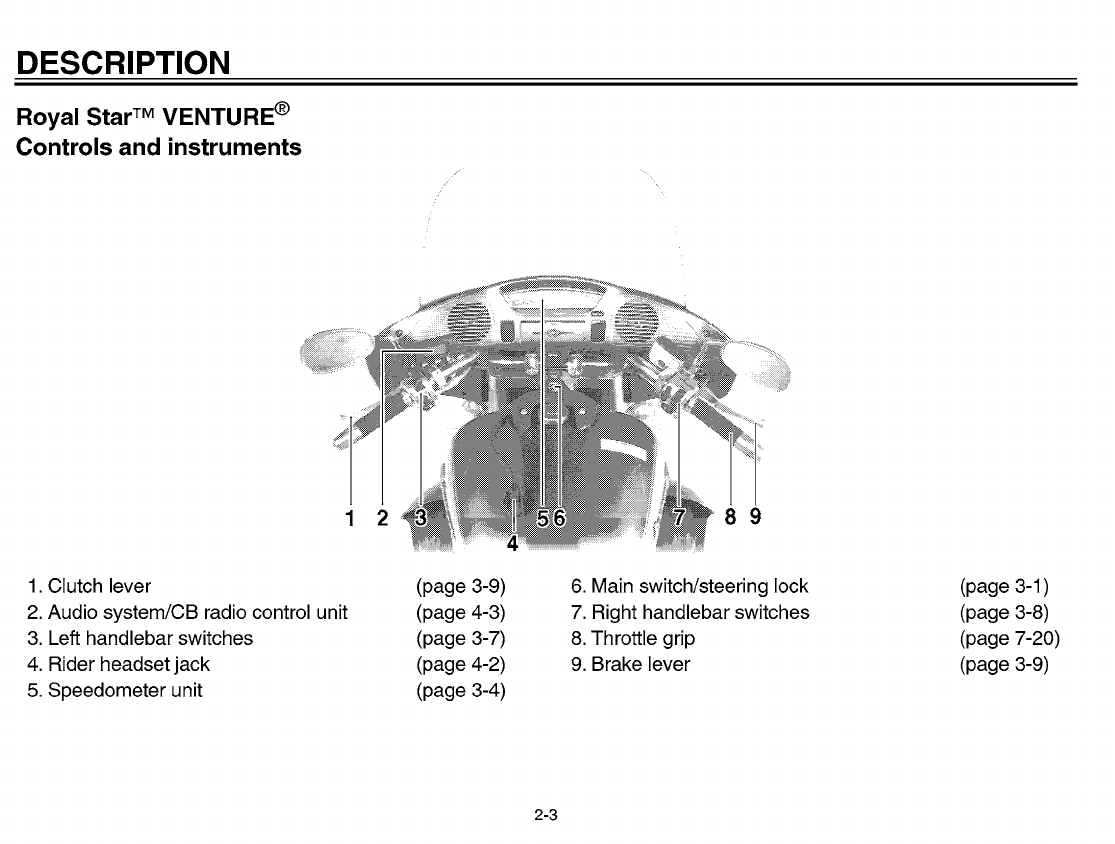 DESCRIPTION

Royal Star™ VENTURE®
Controls and instruments

1 2 3 4 5 6 7 8 9

1. Clutch lever (page 3-9)
2. Audio system/CB radio control unit (page 4-3)
3. Left handlebar switches (page 3-7)
4. Rider headset jack (page 4-2)
5. Speedometer unit (page 3-4)

6. Main switch/steering lock (page 3-1)
7. Right handlebar switches (page 3-8)
8. Throttle grip (page 7-20)
9. Brake lever (page 3-9)

2-3