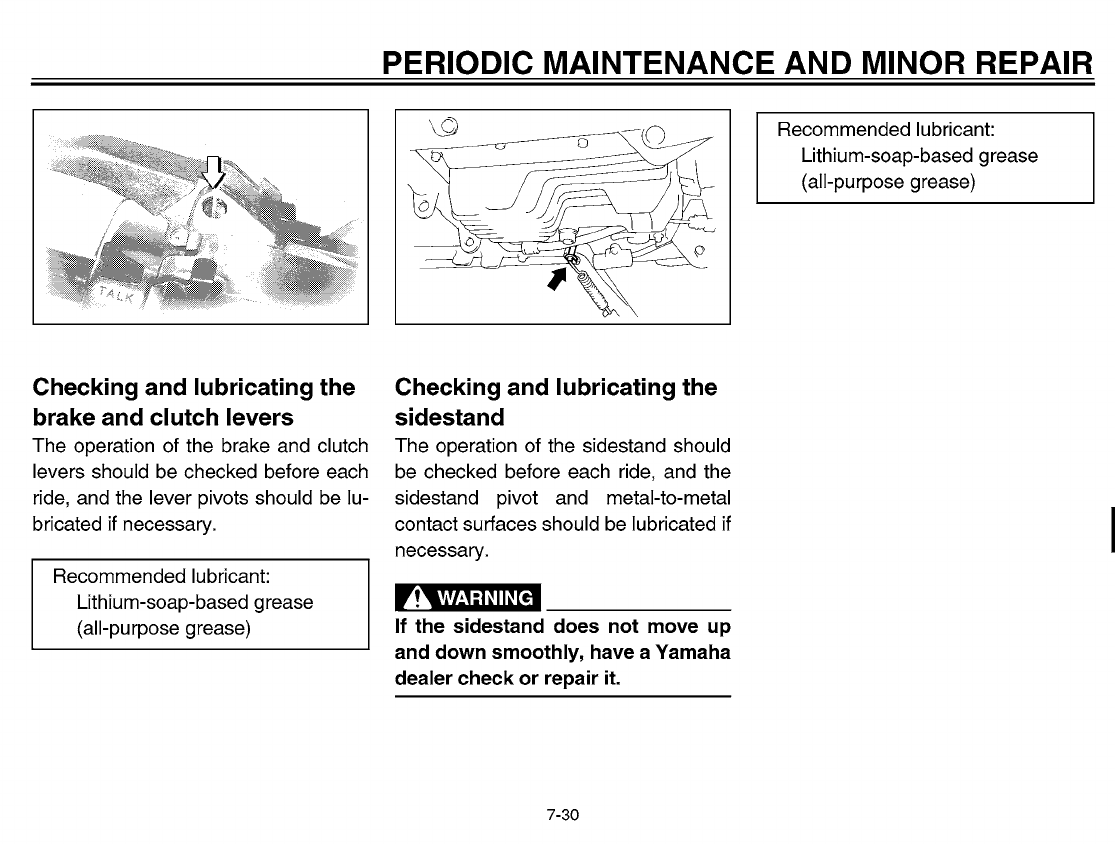 PERIODIC MAINTENANCE AND MINOR REPAIR

TALK

Checking and lubricating the brake and clutch levers

The operation of the brake and clutch levers should be checked before each ride, and the lever pivots should be lubricated if necessary.

Recommended lubricant:
Lithium-soap-based grease
(all-purpose grease)

Checking and lubricating the sidestand

The operation of the sidestand should be checked before each ride, and the sidestand pivot and metal-to-metal contact surfaces should be lubricated if necessary.

WARNING

If the sidestand does not move up and down smoothly, have a Yamaha dealer check or repair it.

Recommended lubricant:
Lithium-soap-based grease
(all-purpose grease)

7-30