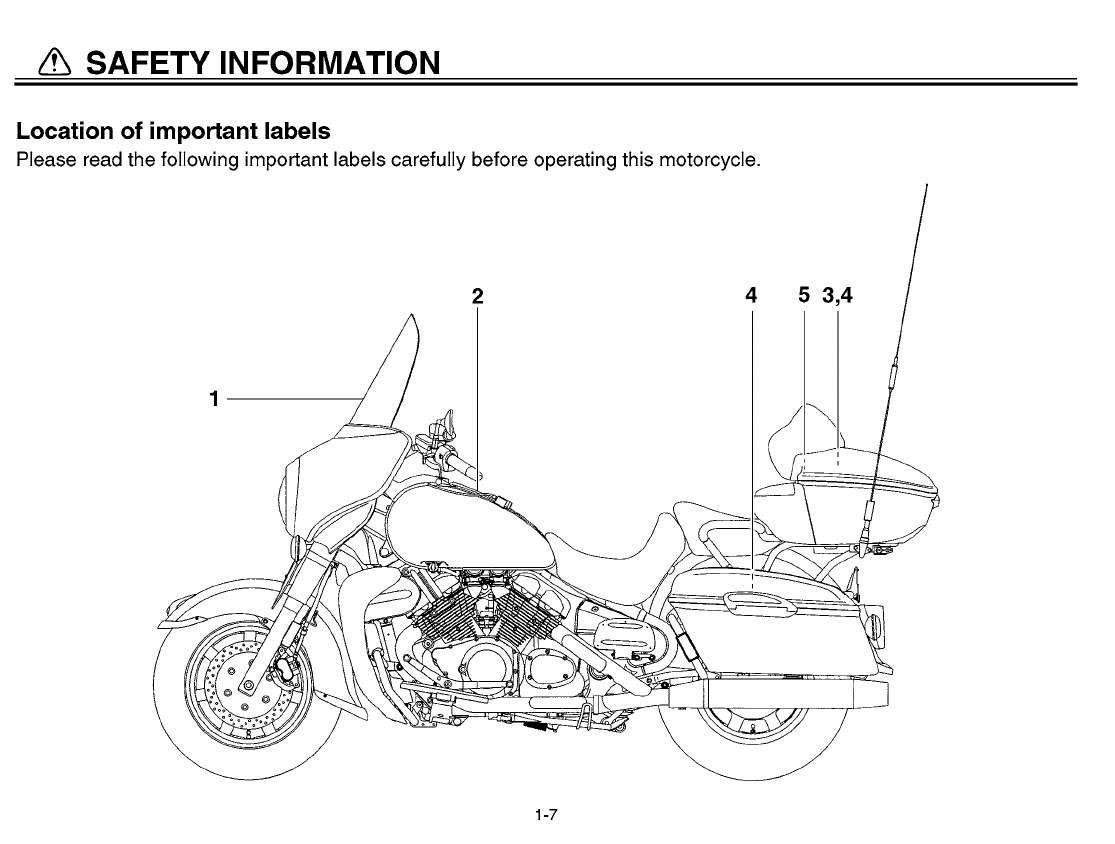 SAFETY INFORMATION

Location of important labels
Please read the following important labels carefully before operating this motorcycle.

2
4
5
3,4
1

1-7