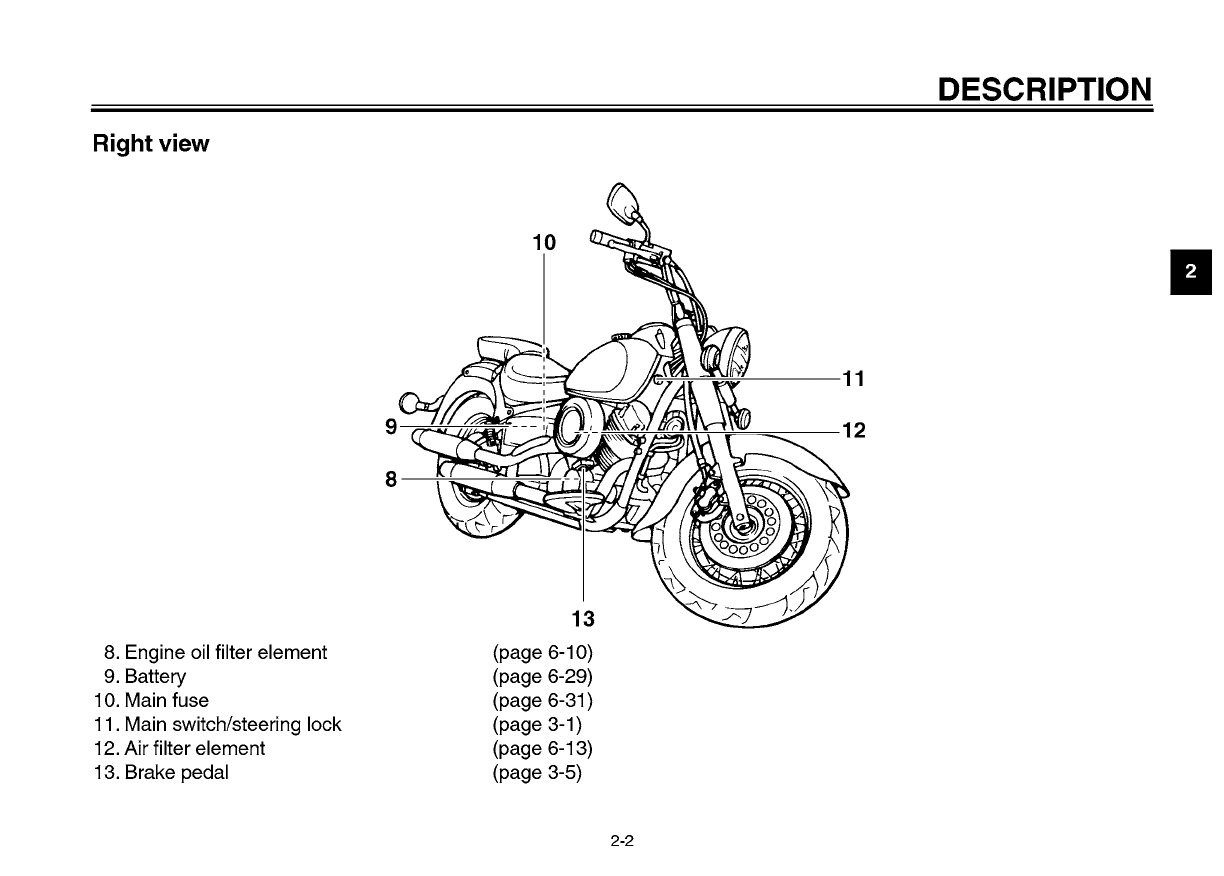 DESCRIPTION

Right view

2

10

11

9

12

8

13

8. Engine oil filter element (page 6-10)
9. Battery (page 6-29)
10. Main fuse (page 6-31)
11. Main switch/steering lock (page 3-1)
12. Air filter element (page 6-13)
13. Brake pedal (page 3-5)

2-2