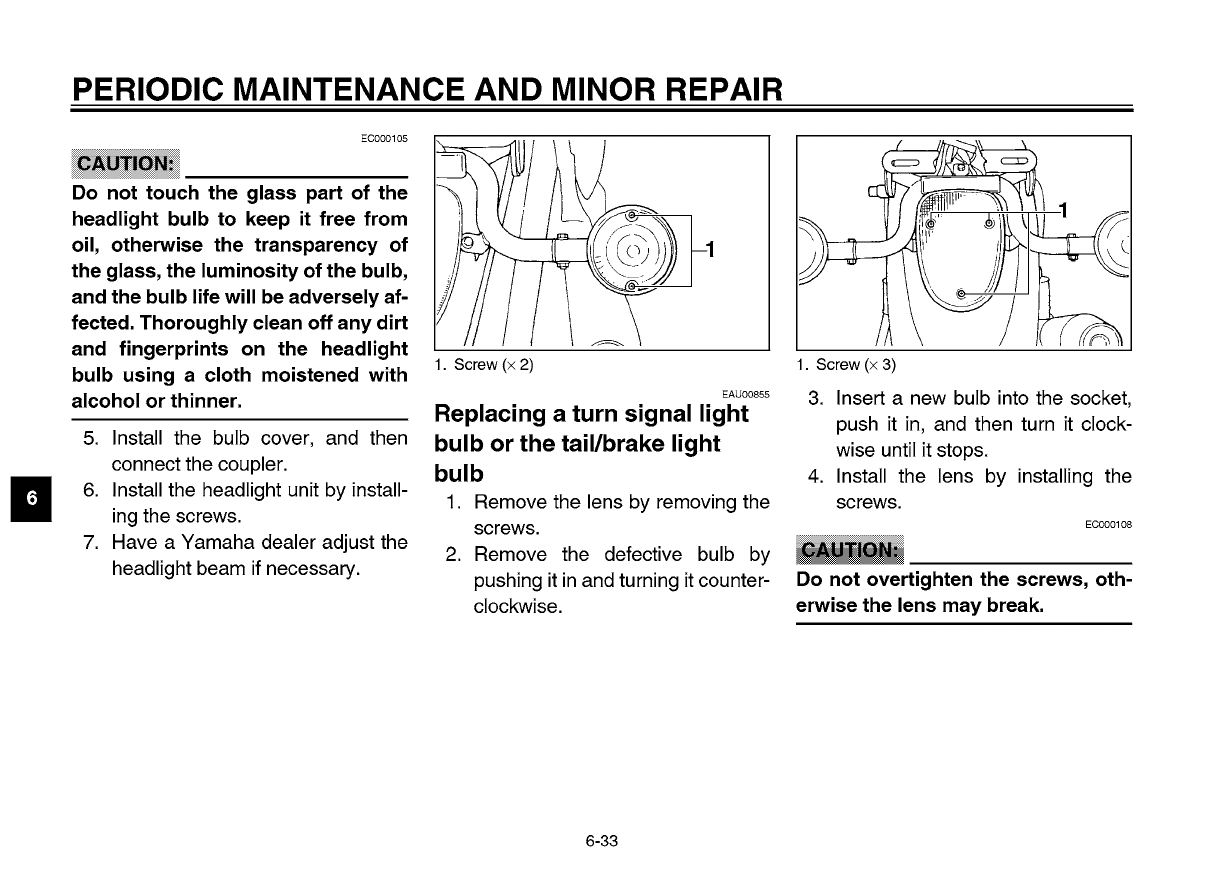 PERIODIC MAINTENANCE AND MINOR REPAIR

EC000105

CAUTION:

Do not touch the glass part of the headlight bulb to keep it free from oil, otherwise the transparency of the glass, the luminosity of the bulb, and the bulb life will be adversely affected. Thoroughly clean off any dirt and fingerprints on the headlight bulb using a cloth moistened with alcohol or thinner.

5. Install the bulb cover, and then connect the coupler.
6. Install the headlight unit by installing the screws.
7. Have a Yamaha dealer adjust the headlight beam if necessary.

6

1

1. Screw (× 2)

EAU00855

Replacing a turn signal light bulb or the tail/brake light bulb

1. Remove the lens by removing the screws.
2. Remove the defective bulb by pushing it in and turning it counterclockwise.

1

1. Screw (× 3)

3. Insert a new bulb into the socket, push it in, and then turn it clockwise until it stops.
4. Install the lens by installing the screws.

EC000108

CAUTION:

Do not overtighten the screws, otherwise the lens may break.

6-33