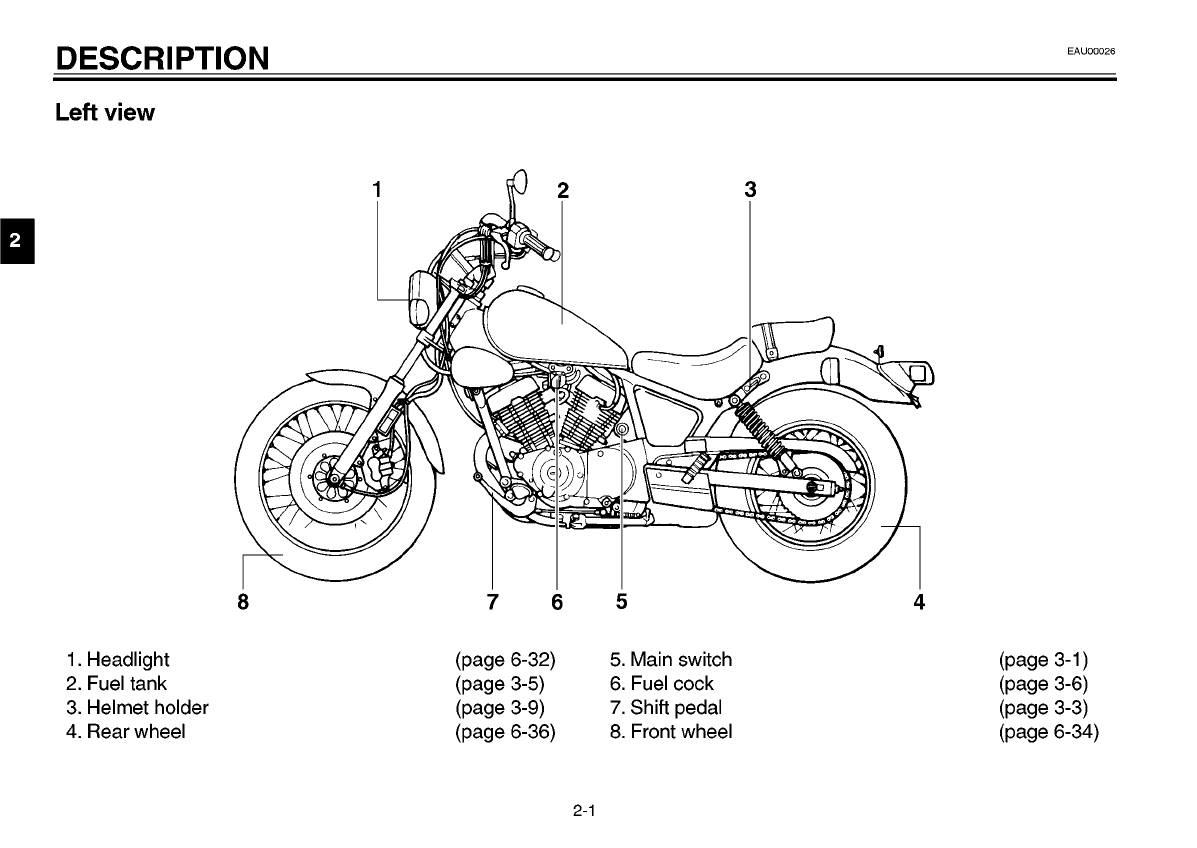 DESCRIPTION

EAU00026

Left view

2

1 2 3

8 7 6 5 4

1. Headlight (page 6-32)
2. Fuel tank (page 3-5)
3. Helmet holder (page 3-9)
4. Rear wheel (page 6-36)

5. Main switch (page 3-1)
6. Fuel cock (page 3-6)
7. Shift pedal (page 3-3)
8. Front wheel (page 6-34)

2-1