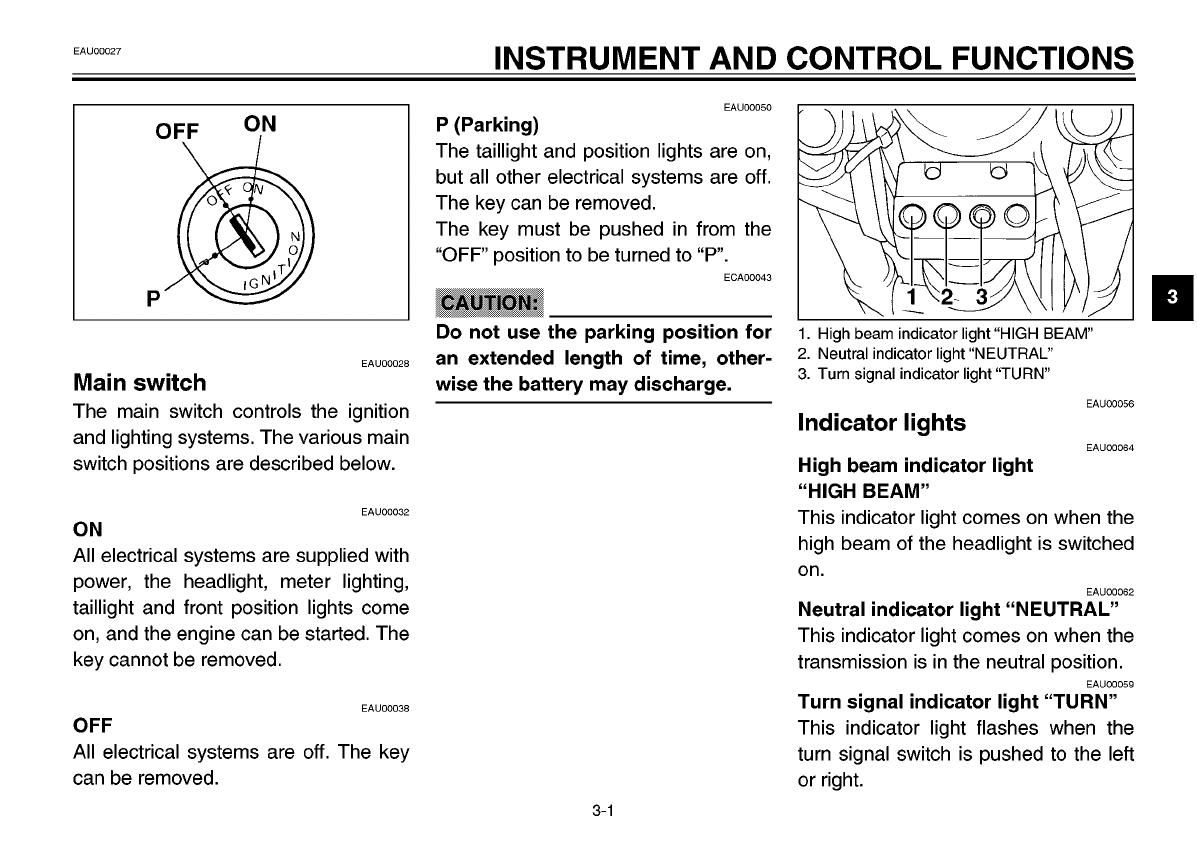 EAU00027

INSTRUMENT AND CONTROL FUNCTIONS

OFF ON

OFF ON

IGNITION

P

EAU00028

Main switch

The main switch controls the ignition and lighting systems. The various main switch positions are described below.

EAU00032

ON

All electrical systems are supplied with power, the headlight, meter lighting, taillight and front position lights come on, and the engine can be started. The key cannot be removed.

EAU00038

OFF

All electrical systems are off. The key can be removed.

EAU00050

P (Parking)

The taillight and position lights are on, but all other electrical systems are off. The key can be removed.

The key must be pushed in from the "OFF" position to be turned to "P".

ECA00043

CAUTION:

Do not use the parking position for an extended length of time, otherwise the battery may discharge.

1 2 3

1. High beam indicator light "HIGH BEAM"
2. Neutral indicator light "NEUTRAL"
3. Turn signal indicator light "TURN"

EAU00056

Indicator lights

EAU00064

High beam indicator light "HIGH BEAM"

This indicator light comes on when the high beam of the headlight is switched on.

EAU00062

Neutral indicator light "NEUTRAL"

This indicator light comes on when the transmission is in the neutral position.

EAU00059

Turn signal indicator light "TURN"

This indicator light flashes when the turn signal switch is pushed to the left or right.

3

3-1