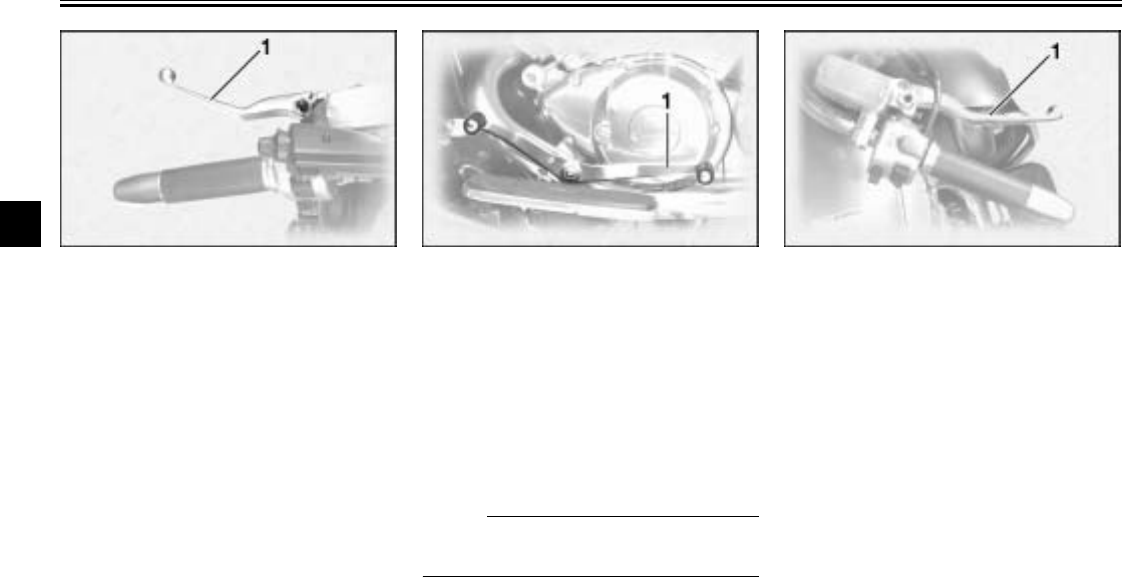 1

1

1