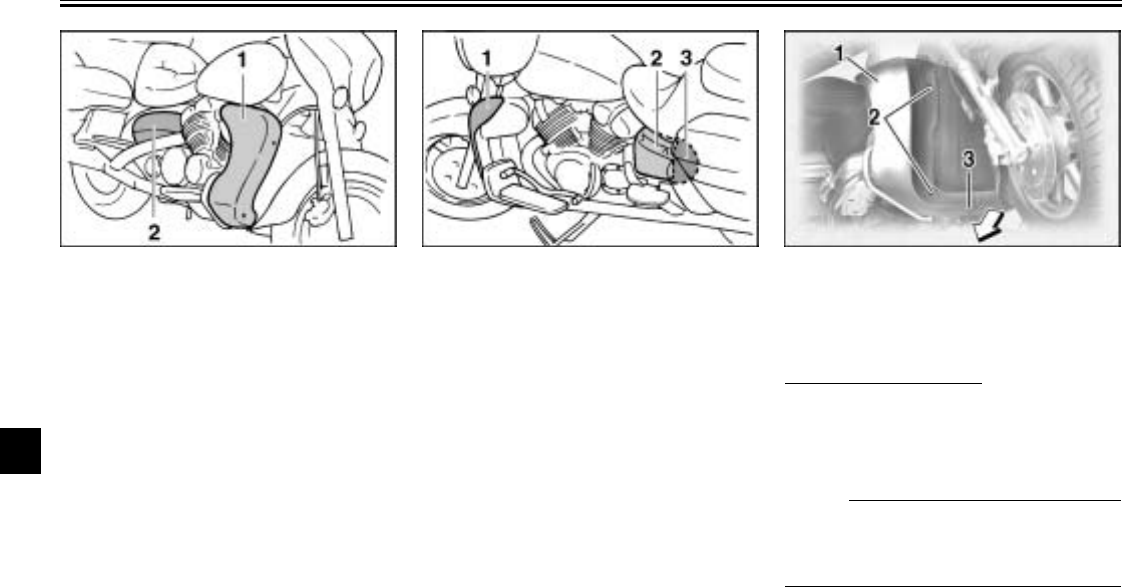 1
2

1
2
3

1
2
3