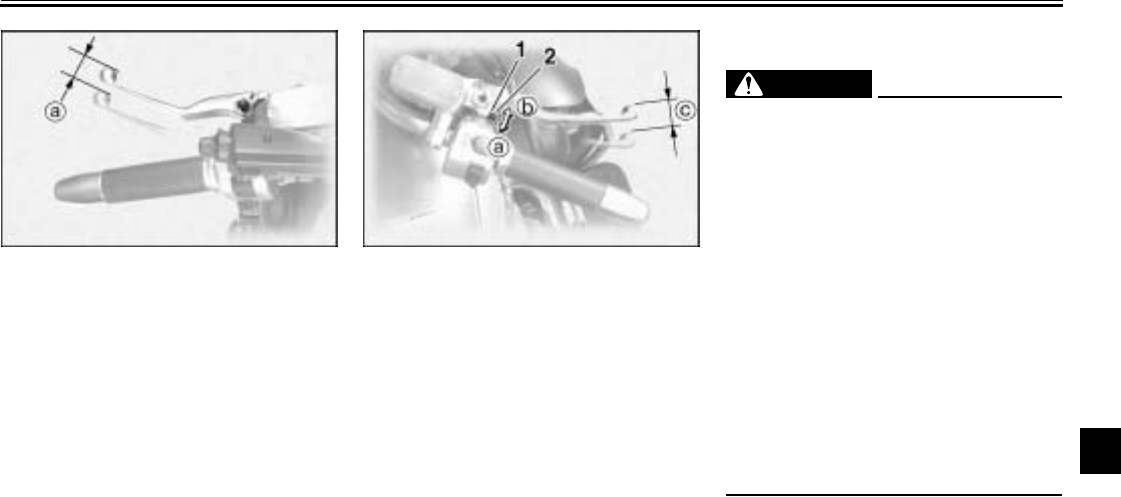 a

1
2
b
a
c