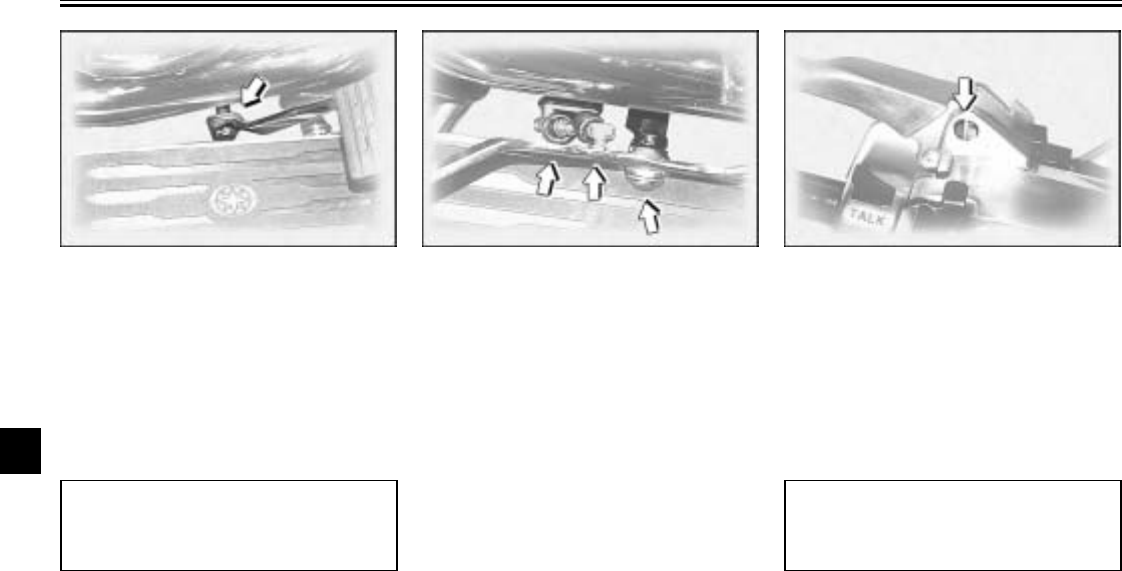 TALK