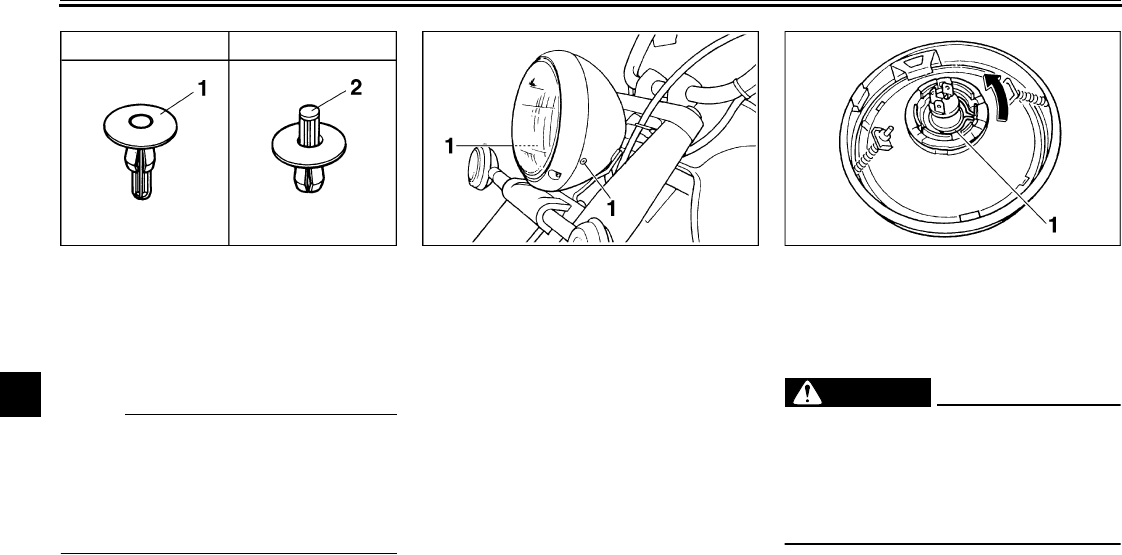 1

2

1

1

1