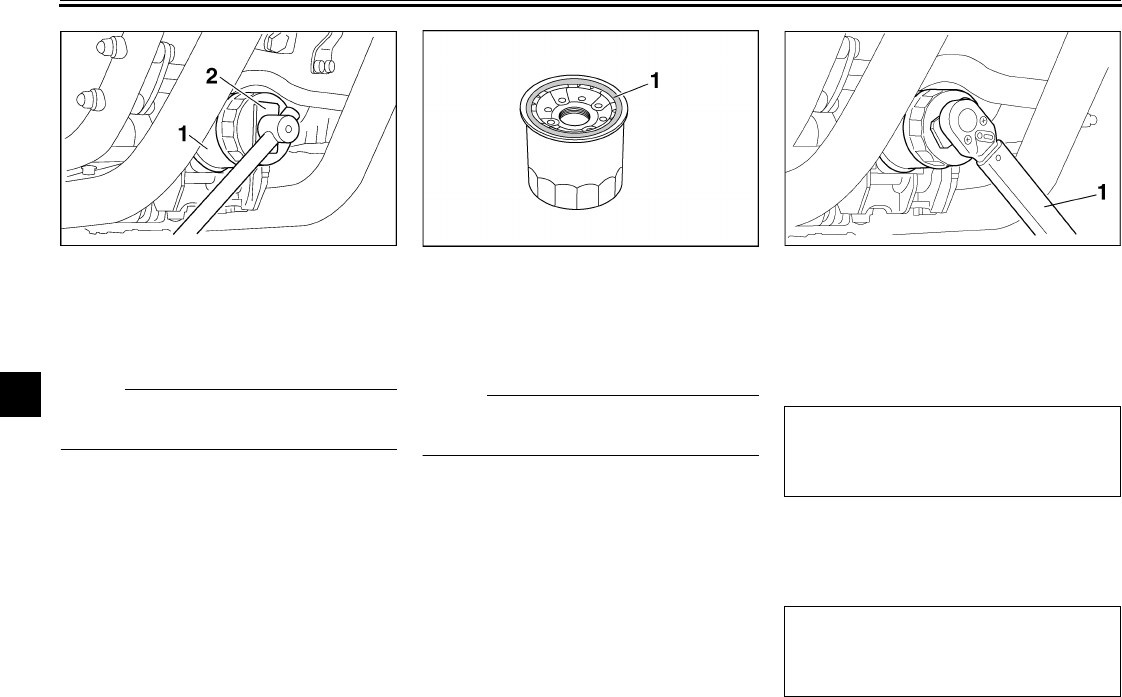 2
1

1

1